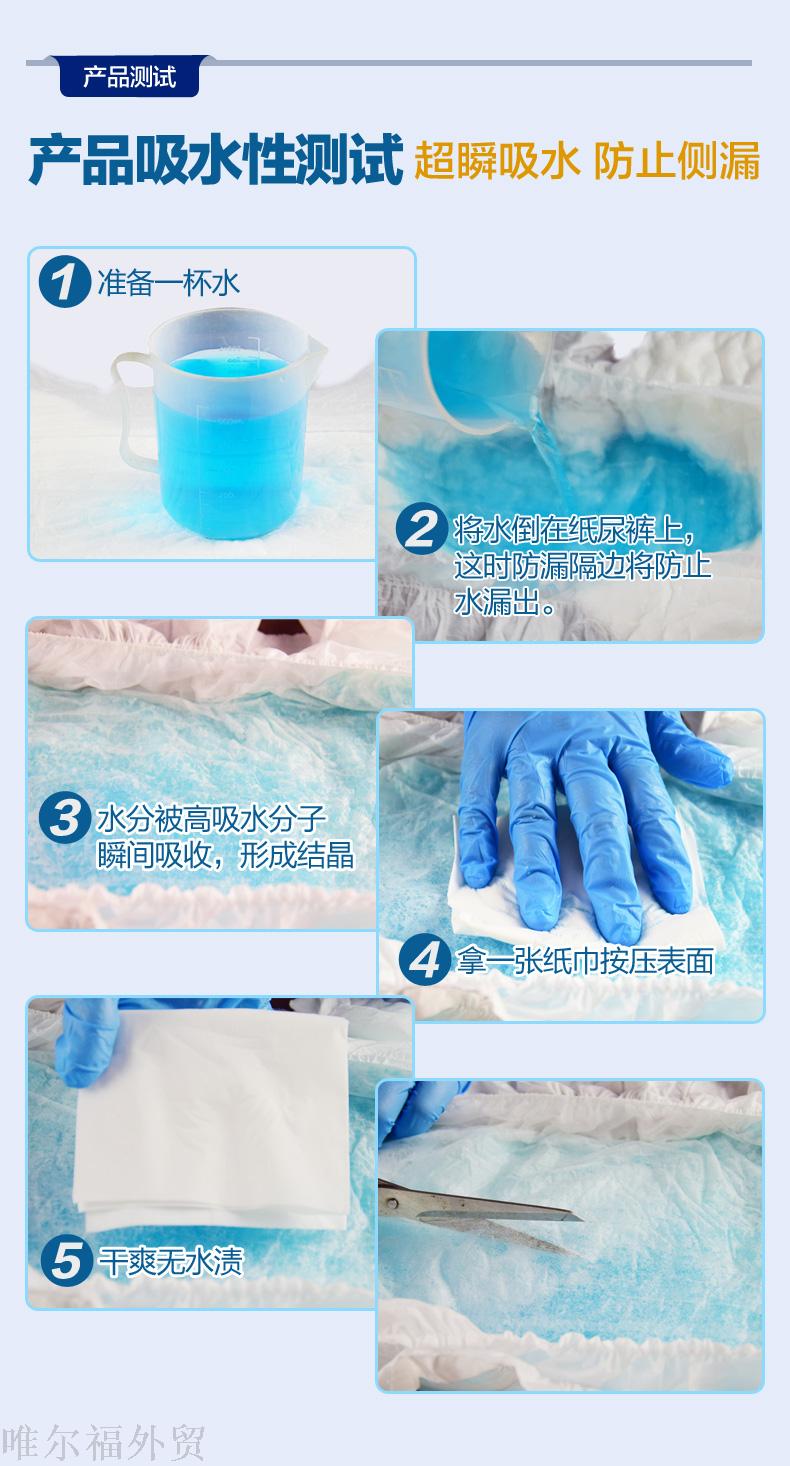 产品测试

产品吸水性测试 超瞬吸水 防止侧漏

1 准备一杯水

2 将水倒在纸尿裤上，这时防漏隔边将防止水漏出。

3 水分被高吸水分子瞬间吸收，形成结晶

4 拿一张纸巾按压表面

5 干爽无水渍

唯尔福外贸