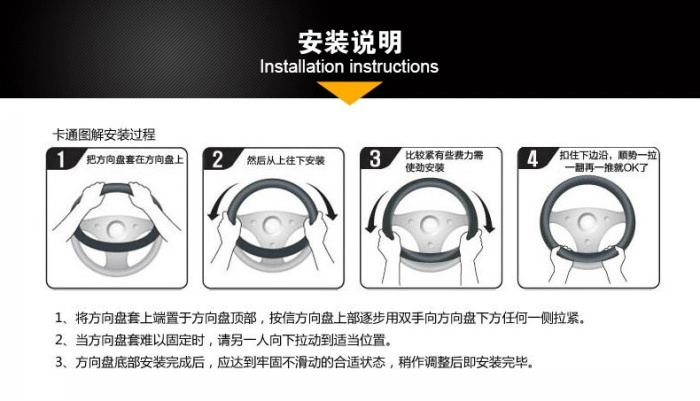 安装说明
Installation instructions

卡通图解安装过程

1 把方向盘套在方向盘上

2 然后从上往下安装

3 比较紧有些费力需使劲安装

4 扣住下边沿，顺势一拉一翻再一推就OK了

1、将方向盘套上端置于方向盘顶部，按信方向盘上部逐步用双手向方向盘下方任何一侧拉紧。

2、当方向盘套难以固定时，请另一人向下拉动到适当位置。

3、方向盘底部安装完成后，应达到牢固不滑动的合适状态，稍作调整后即安装完毕。