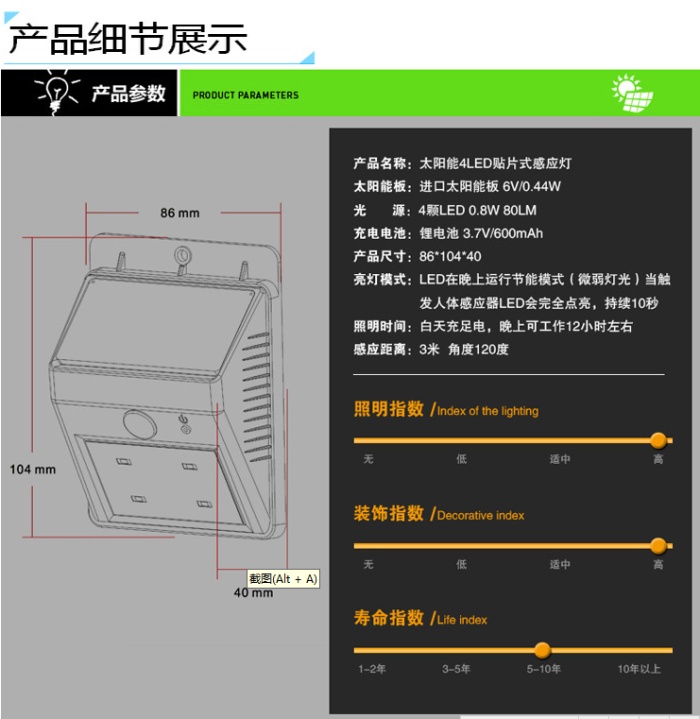 产品细节展示

产品参数 PRODUCT PARAMETERS

86 mm

104 mm

截图(Alt + A)

40 mm

产品名称：太阳能4LED贴片式感应灯
太阳能板：进口太阳能板 6V/0.44W
光　　源：4颗LED 0.8W 80LM
充电电池：锂电池 3.7V/600mAh
产品尺寸：86*104*40
亮灯模式：LED在晚上运行节能模式（微弱灯光）当触发人体感应器LED会完全点亮，持续10秒
照明时间：白天充足电，晚上可工作12小时左右
感应距离：3米 角度120度

照明指数 /Index of the lighting
无 低 适中 高

装饰指数 /Decorative index
无 低 适中 高

寿命指数 /Life index
1-2年 3-5年 5-10年 10年以上