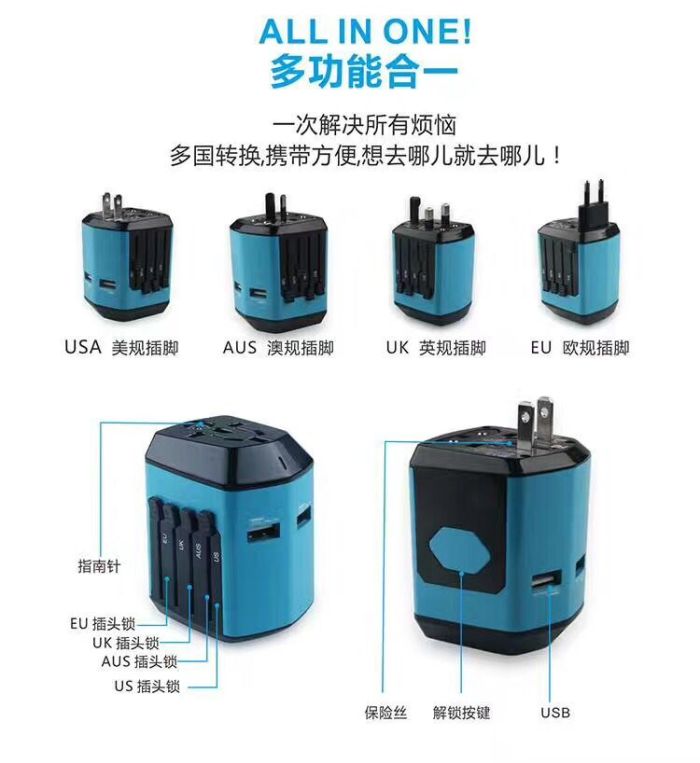 ALL IN ONE!
多功能合一

一次解决所有烦恼
多国转换,携带方便,想去哪儿就去哪儿！

USA 美规插脚
AUS 澳规插脚
UK 英规插脚
EU 欧规插脚

EU
UK
AUS
US

指南针
EU 插头锁
UK 插头锁
AUS 插头锁
US 插头锁

保险丝
解锁按键
USB