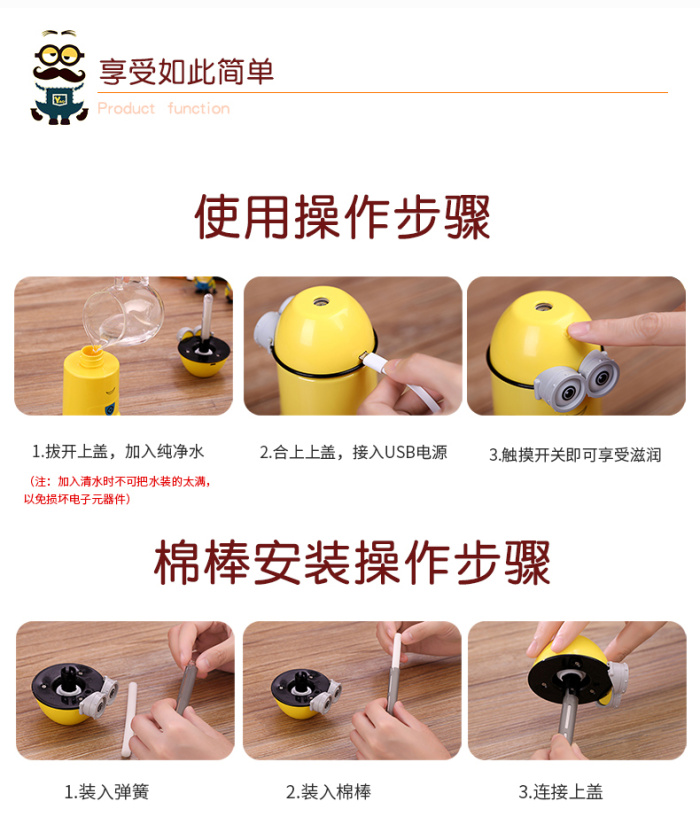 享受如此简单
Product function

使用操作步骤

1.拔开上盖，加入纯净水

（注：加入清水时不可把水装的太满，以免损坏电子元器件）

2.合上上盖，接入USB电源

3.触摸开关即可享受滋润

棉棒安装操作步骤

1.装入弹簧

2.装入棉棒

3.连接上盖