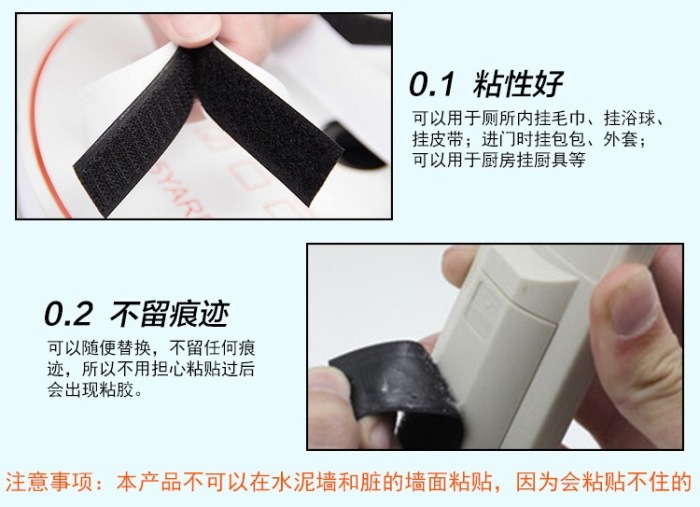 0.1 粘性好

可以用于厕所内挂毛巾、挂浴球、挂皮带；进门时挂包包、外套；可以用于厨房挂厨具等

0.2 不留痕迹

可以随便替换，不留任何痕迹，所以不用担心粘贴过后会出现粘胶。

注意事项：本产品不可以在水泥墙和脏的墙面粘贴，因为会粘贴不住的