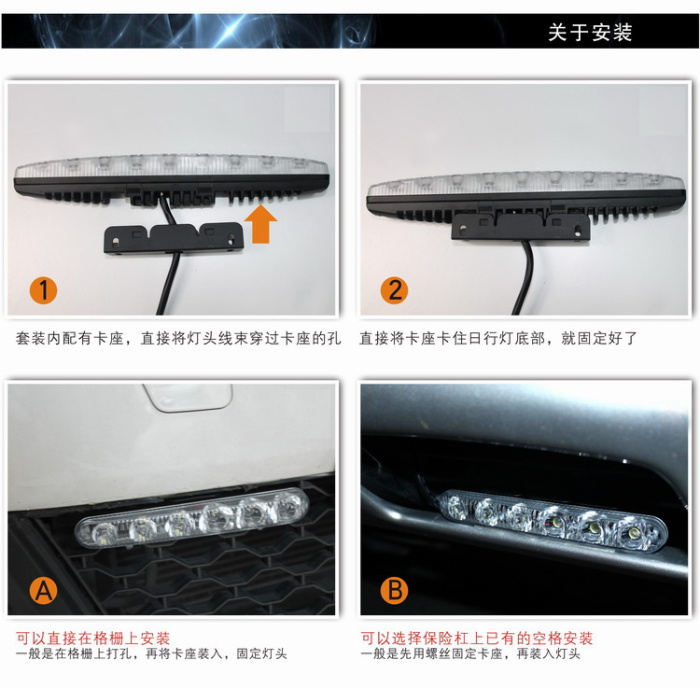 关于安装

1

套装内配有卡座，直接将灯头线束穿过卡座的孔

2

直接将卡座卡住日行灯底部，就固定好了

A

可以直接在格栅上安装
一般是在格栅上打孔，再将卡座装入，固定灯头

B

可以选择保险杠上已有的空格安装
一般是先用螺丝固定卡座，再装入灯头