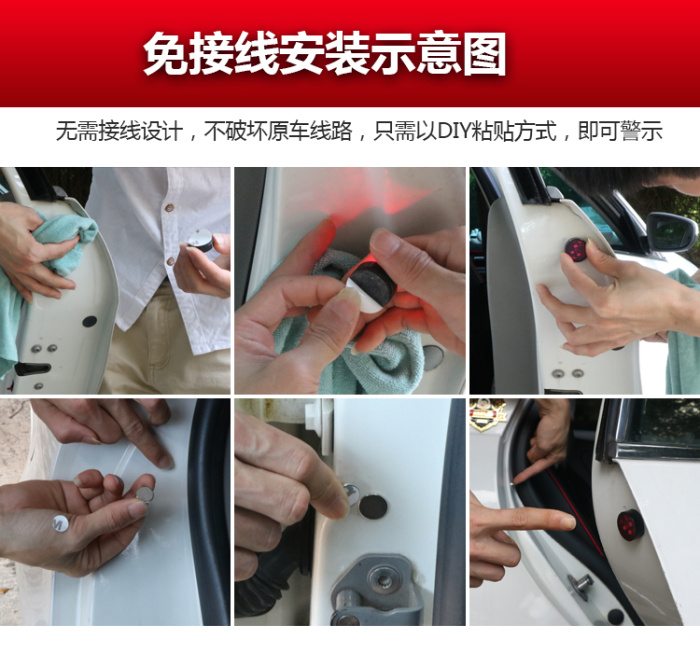 免接线安装示意图

无需接线设计，不破坏原车线路，只需以DIY粘贴方式，即可警示