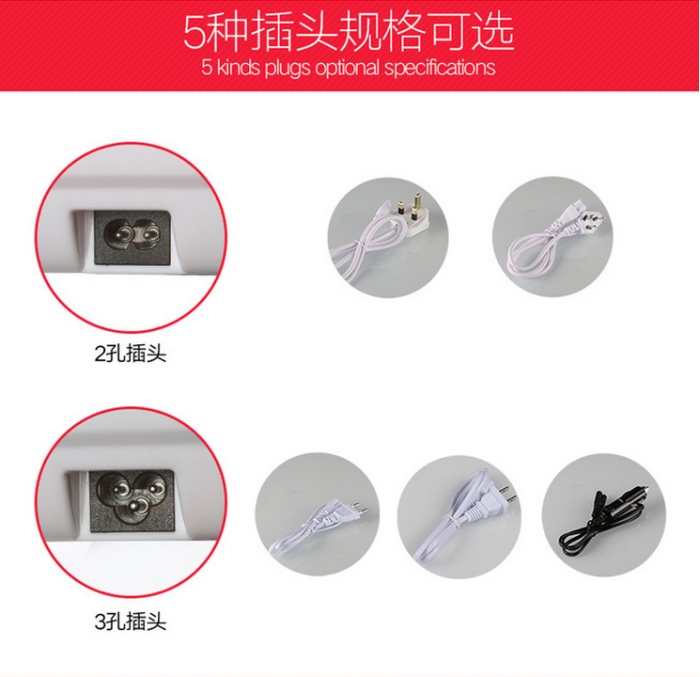 5种插头规格可选
5 kinds plugs optional specifications

2孔插头

3孔插头