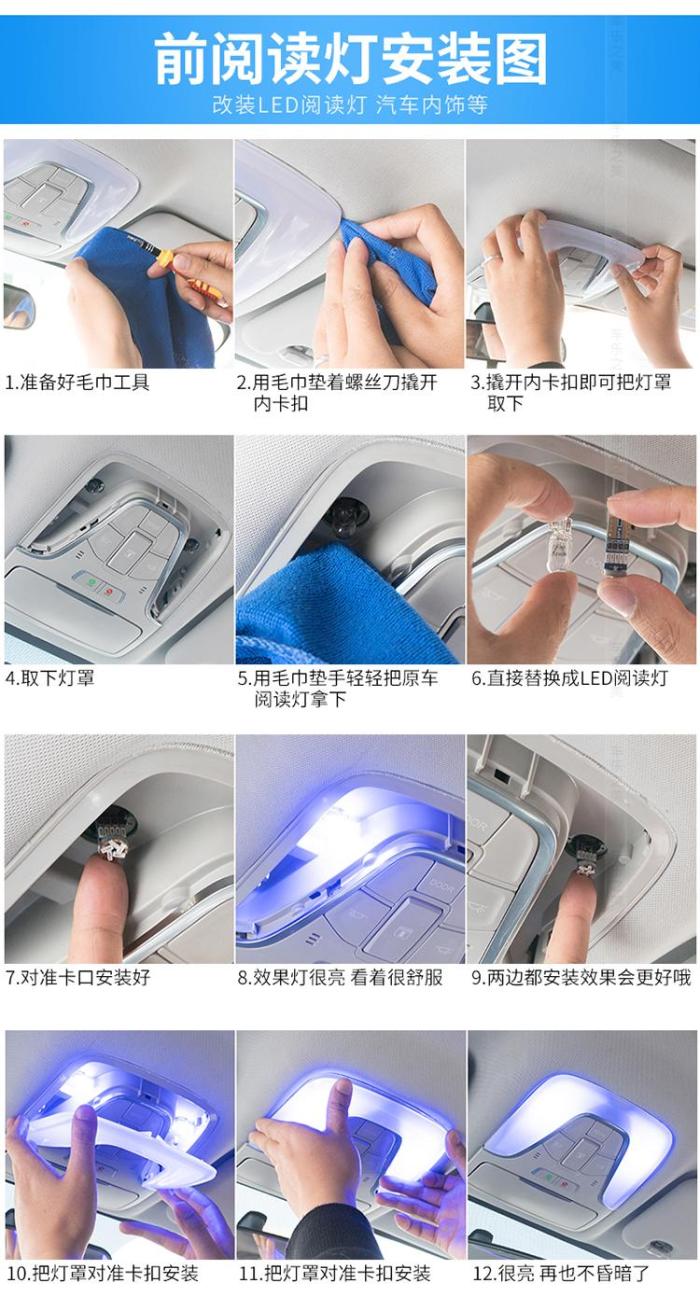 前阅读灯安装图
改装LED阅读灯 汽车内饰等

1.准备好毛巾工具

2.用毛巾垫着螺丝刀撬开内卡扣

3.撬开内卡扣即可把灯罩取下

4.取下灯罩

5.用毛巾垫手轻轻把原车阅读灯拿下

6.直接替换成LED阅读灯

7.对准卡口安装好

8.效果灯很亮 看着很舒服

9.两边都安装效果会更好哦

10.把灯罩对准卡扣安装

11.把灯罩对准卡扣安装

12.很亮 再也不昏暗了