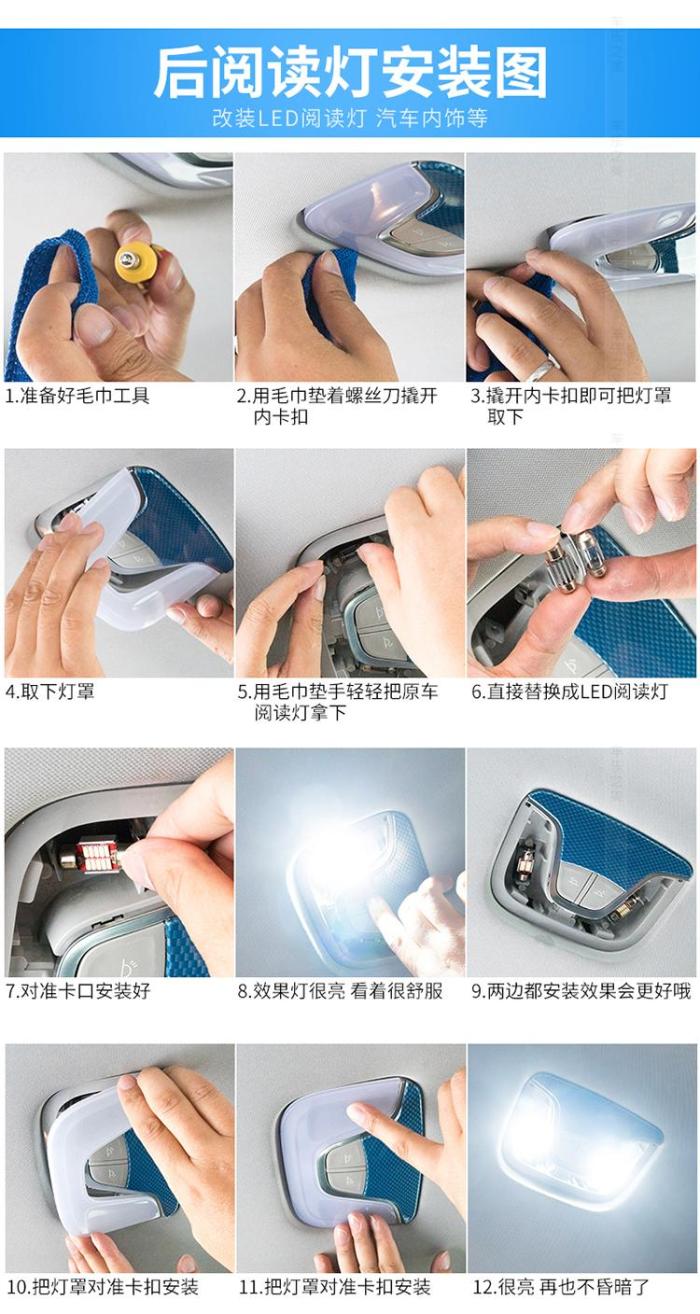 后阅读灯安装图

改装LED阅读灯 汽车内饰等

1.准备好毛巾工具

2.用毛巾垫着螺丝刀撬开内卡扣

3.撬开内卡扣即可把灯罩取下

4.取下灯罩

5.用毛巾垫手轻轻把原车阅读灯拿下

6.直接替换成LED阅读灯

7.对准卡口安装好

8.效果灯很亮 看着很舒服

9.两边都安装效果会更好哦

10.把灯罩对准卡扣安装

11.把灯罩对准卡扣安装

12.很亮 再也不昏暗了