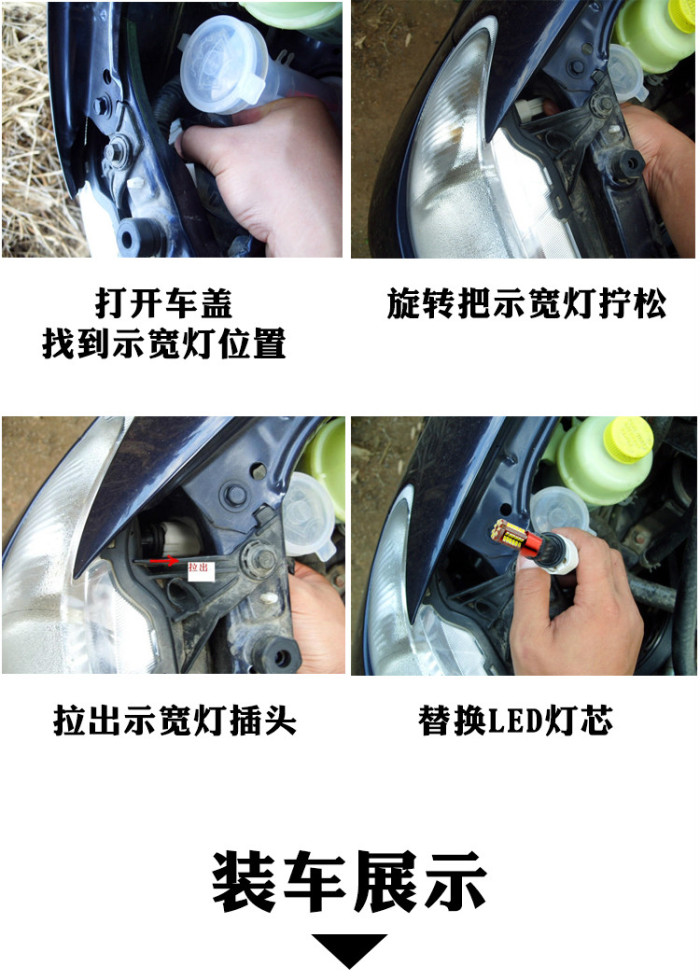 打开车盖
找到示宽灯位置

旋转把示宽灯拧松

拉出

拉出示宽灯插头

替换LED灯芯

装车展示