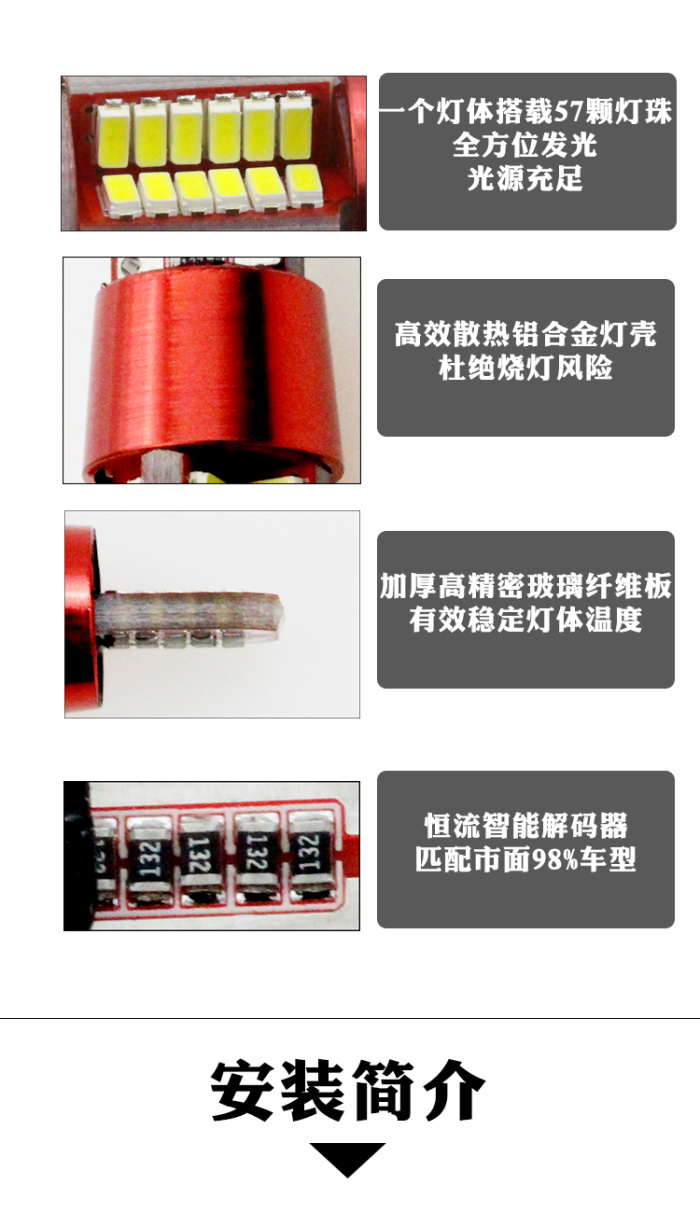 一个灯体搭载57颗灯珠
全方位发光
光源充足

高效散热铝合金灯壳
杜绝烧灯风险

加厚高精密玻璃纤维板
有效稳定灯体温度

132 132 132 132 132

恒流智能解码器
匹配市面98%车型

安装简介