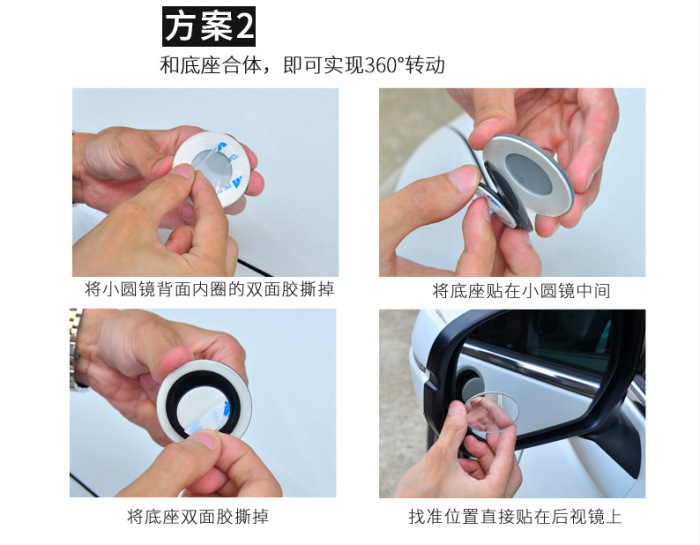 方案2

和底座合体，即可实现360°转动

将小圆镜背面内圈的双面胶撕掉

将底座贴在小圆镜中间

将底座双面胶撕掉

找准位置直接贴在后视镜上