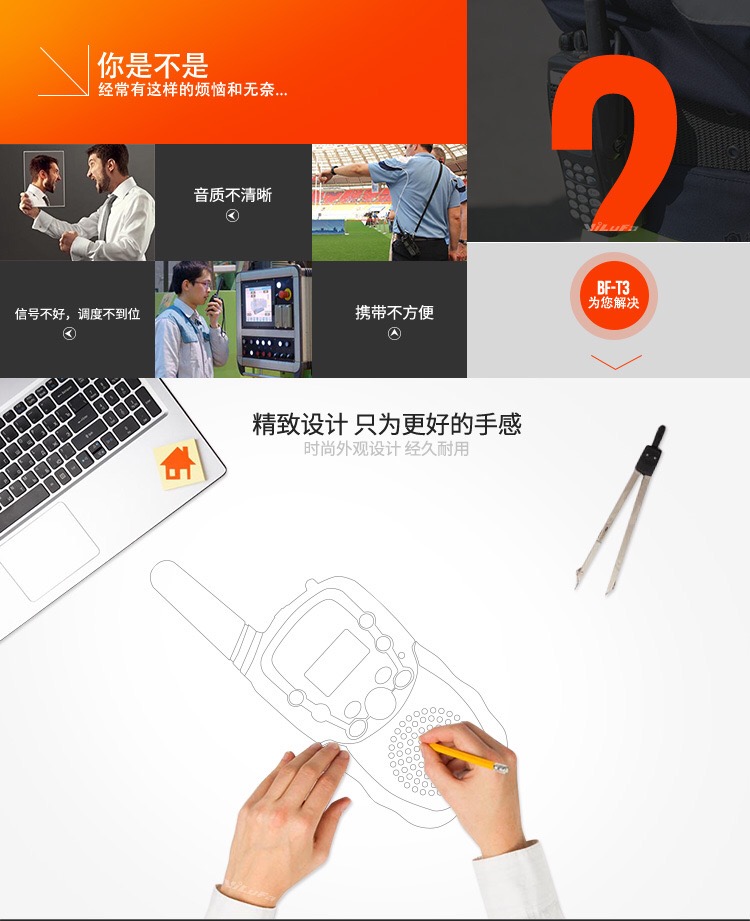 你是不是
经常有这样的烦恼和无奈...

?

音质不清晰

信号不好，调度不到位

携带不方便

BF-T3
为您解决

精致设计 只为更好的手感
时尚外观设计 经久耐用