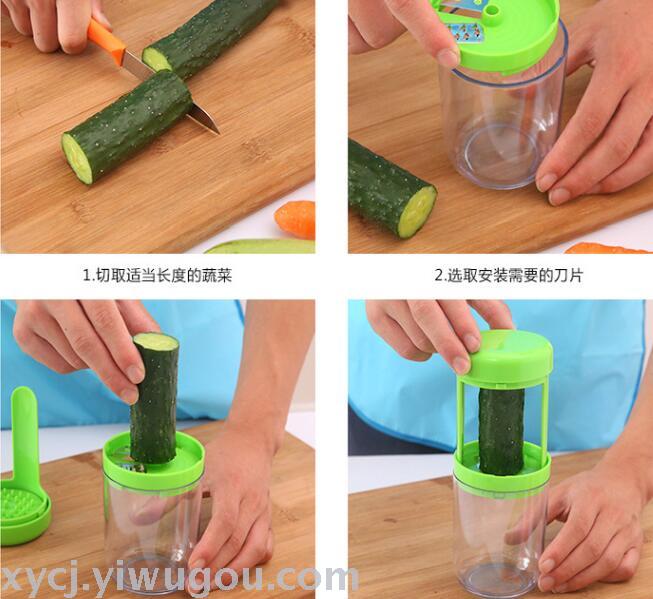 1.切取适当长度的蔬菜

2.选取安装需要的刀片

xycj.yiwugou.com