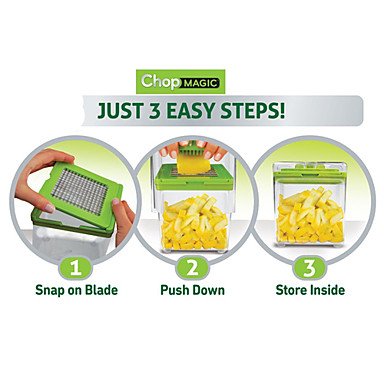 Chop MAGIC

JUST 3 EASY STEPS!

1
Snap on Blade

2
Push Down

3
Store Inside