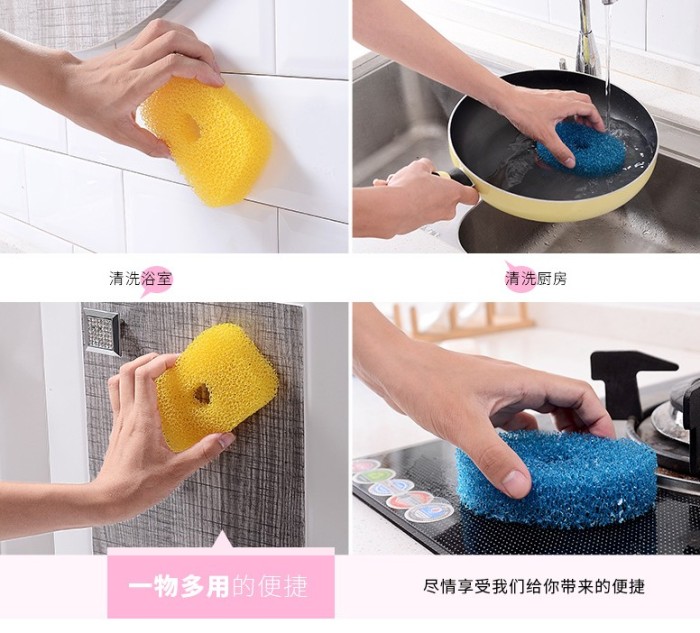 清洗浴室

清洗厨房

一物多用的便捷

尽情享受我们给你带来的便捷