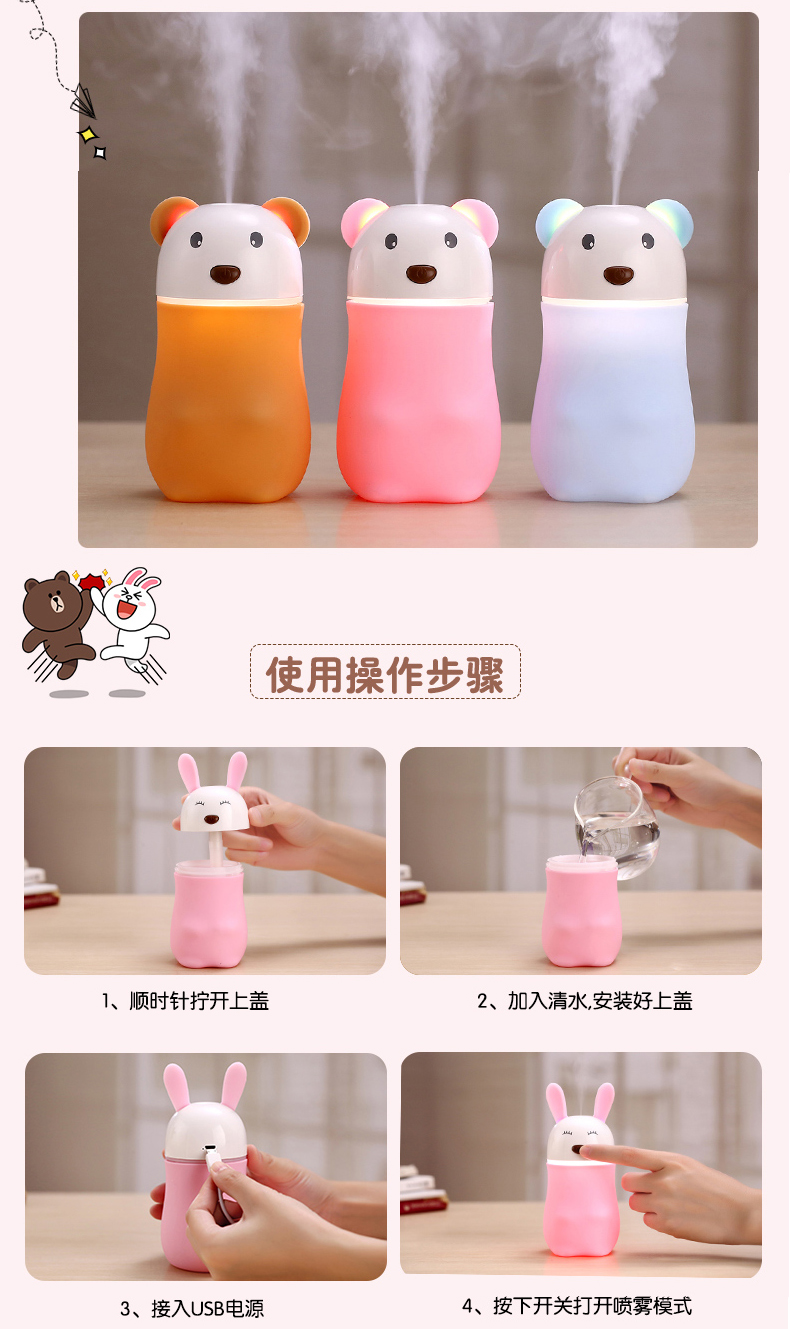 使用操作步骤

1、顺时针拧开上盖

2、加入清水,安装好上盖

3、接入USB电源

4、按下开关打开喷雾模式