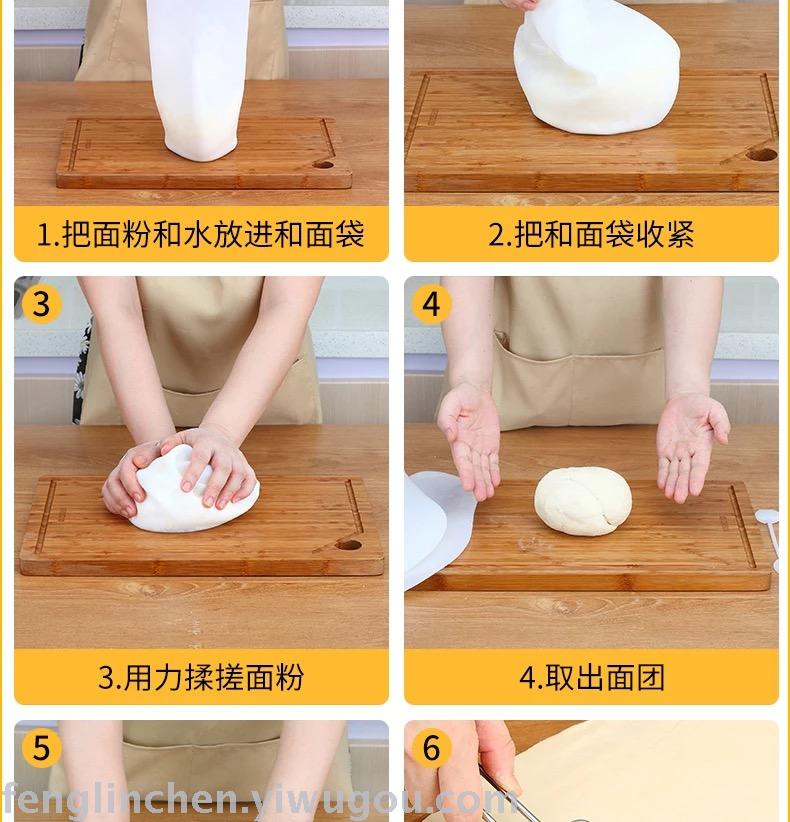 1.把面粉和水放进和面袋

2.把和面袋收紧

3

4

3.用力揉搓面粉

4.取出面团

5

6

fenglinchen.yiwugou.com