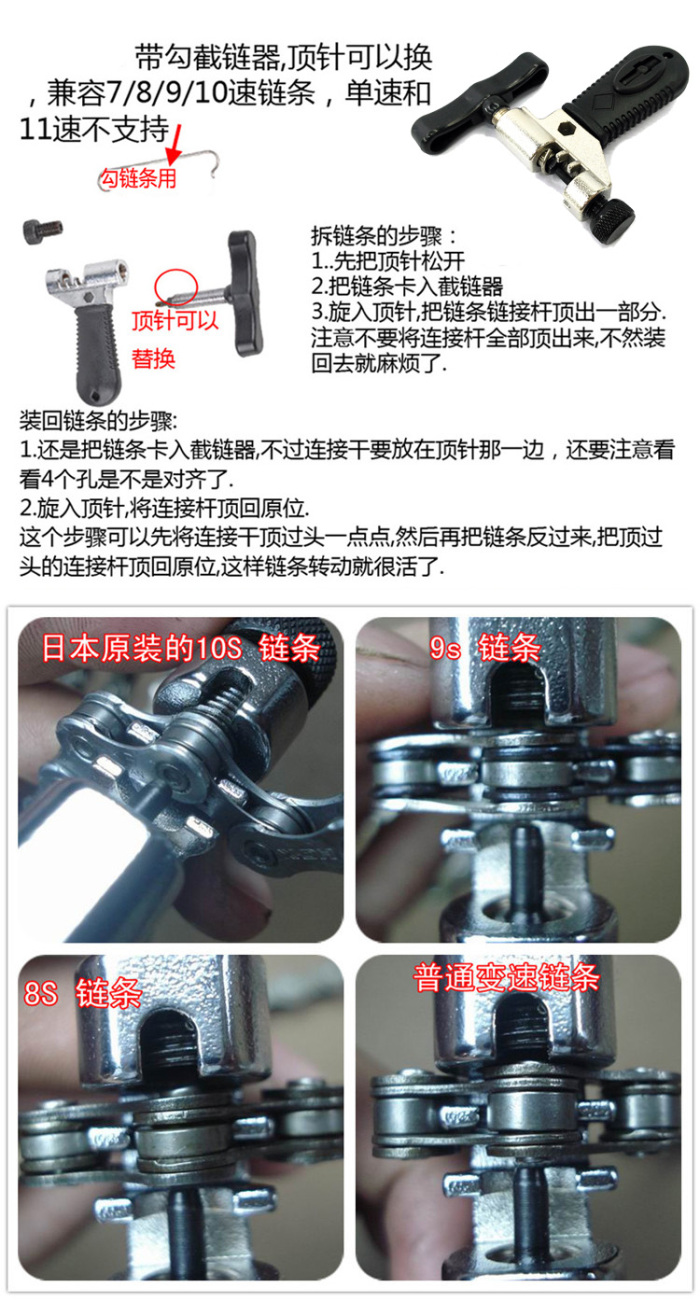 带勾截链器,顶针可以换，兼容7/8/9/10速链条，单速和11速不支持

勾链条用

顶针可以替换

拆链条的步骤：
1..先把顶针松开
2.把链条卡入截链器
3.旋入顶针,把链条链接杆顶出一部分.
注意不要将连接杆全部顶出来,不然装回去就麻烦了.

装回链条的步骤:
1.还是把链条卡入截链器,不过连接干要放在顶针那一边，还要注意看看4个孔是不是对齐了.
2.旋入顶针,将连接杆顶回原位.
这个步骤可以先将连接干顶过头一点点,然后再把链条反过来,把顶过头的连接杆顶回原位,这样链条转动就很活了.

日本原装的10S 链条

9s 链条

8S 链条

普通变速链条