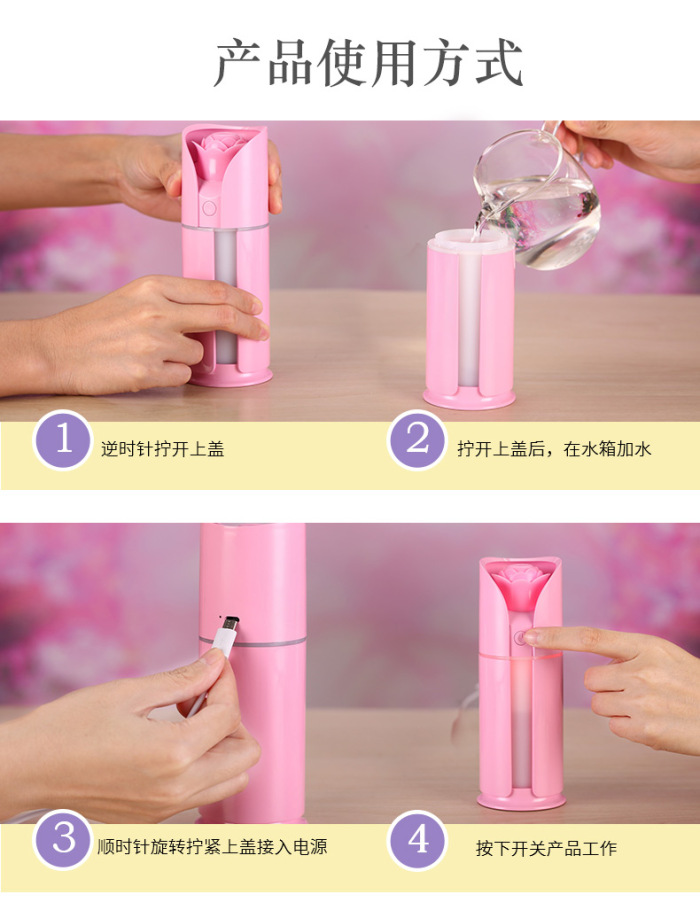 产品使用方式

1 逆时针拧开上盖

2 拧开上盖后，在水箱加水

3 顺时针旋转拧紧上盖接入电源

4 按下开关产品工作