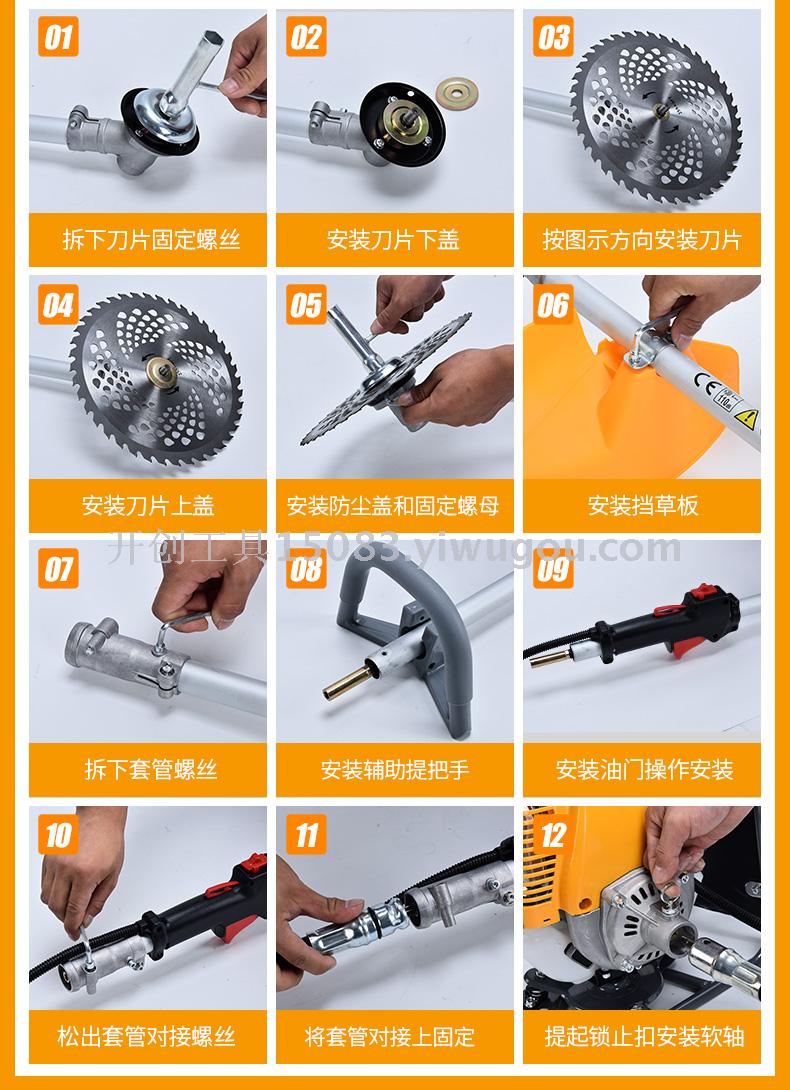 01
拆下刀片固定螺丝

02
安装刀片下盖

03
按图示方向安装刀片

04
安装刀片上盖

05
安装防尘盖和固定螺母

06
CE
安装挡草板

开创工具15083.yiwugou.com

07
拆下套管螺丝

08
安装辅助提把手

09
安装油门操作安装

10
松出套管对接螺丝

11
将套管对接上固定

12
提起锁止扣安装软轴