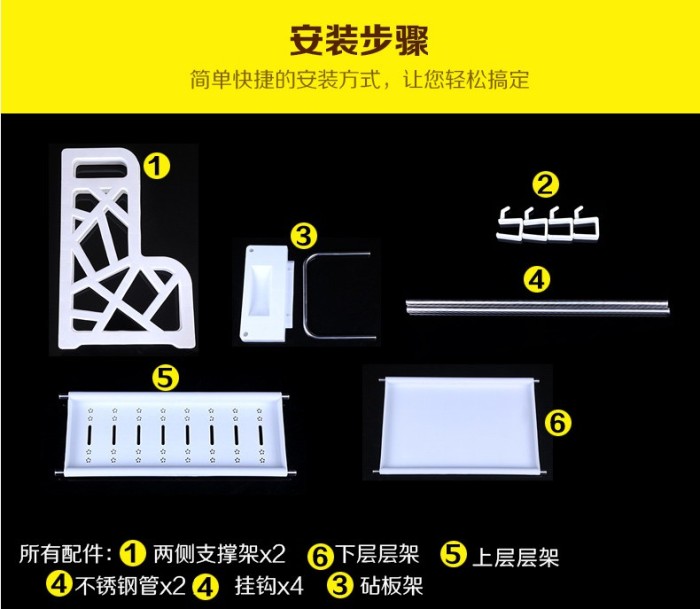 安装步骤
简单快捷的安装方式，让您轻松搞定

1
2
3
4
5
6

所有配件：1 两侧支撑架x2 6 下层层架 5 上层层架
4 不锈钢管x2 4 挂钩x4 3 砧板架