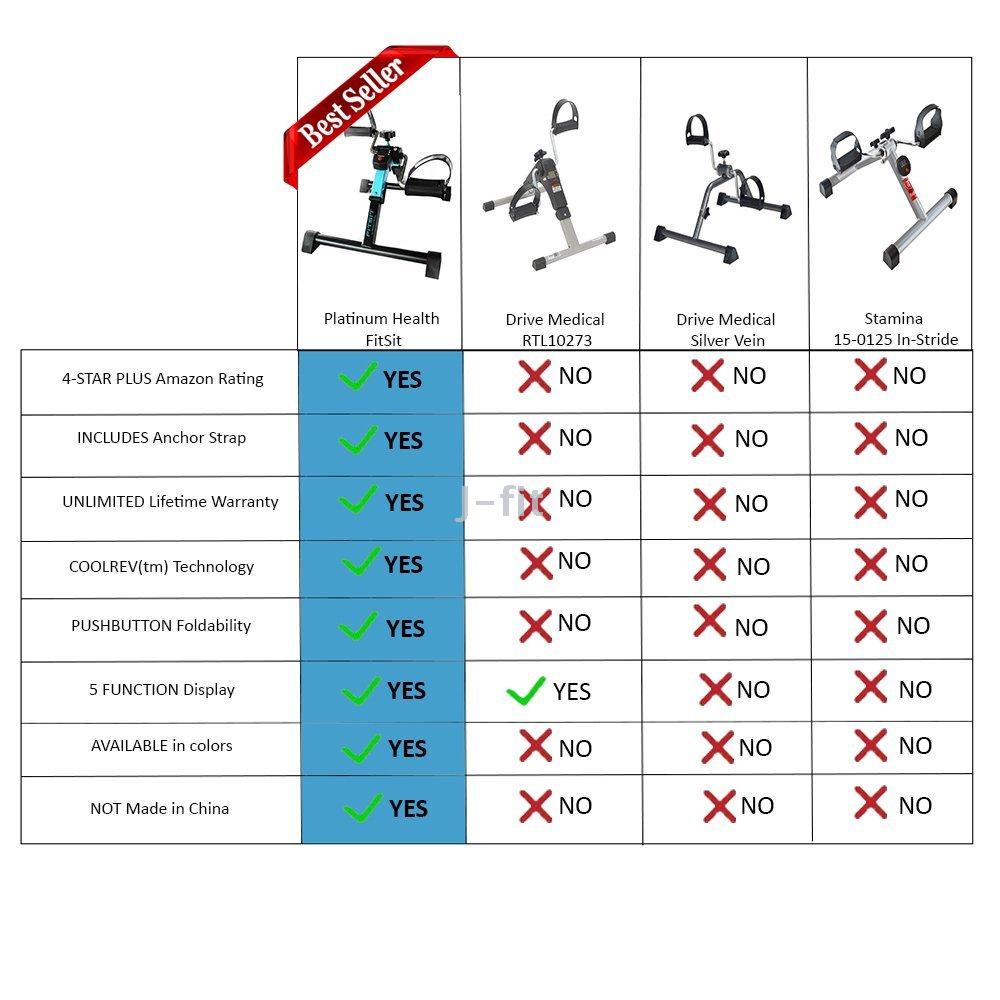 Best Seller

| | Platinum Health FitSit | Drive Medical RTL10273 | Drive Medical Silver Vein | Stamina 15-0125 In-Stride |
|---|---|---|---|---|
| 4-STAR PLUS Amazon Rating | YES | NO | NO | NO |
| INCLUDES Anchor Strap | YES | NO | NO | NO |
| UNLIMITED Lifetime Warranty | YES | NO | NO | NO |
| COOLREV(tm) Technology | YES | NO | NO | NO |
| PUSHBUTTON Foldability | YES | NO | NO | NO |
| 5 FUNCTION Display | YES | YES | NO | NO |
| AVAILABLE in colors | YES | NO | NO | NO |
| NOT Made in China | YES | NO | NO | NO |

J-fit