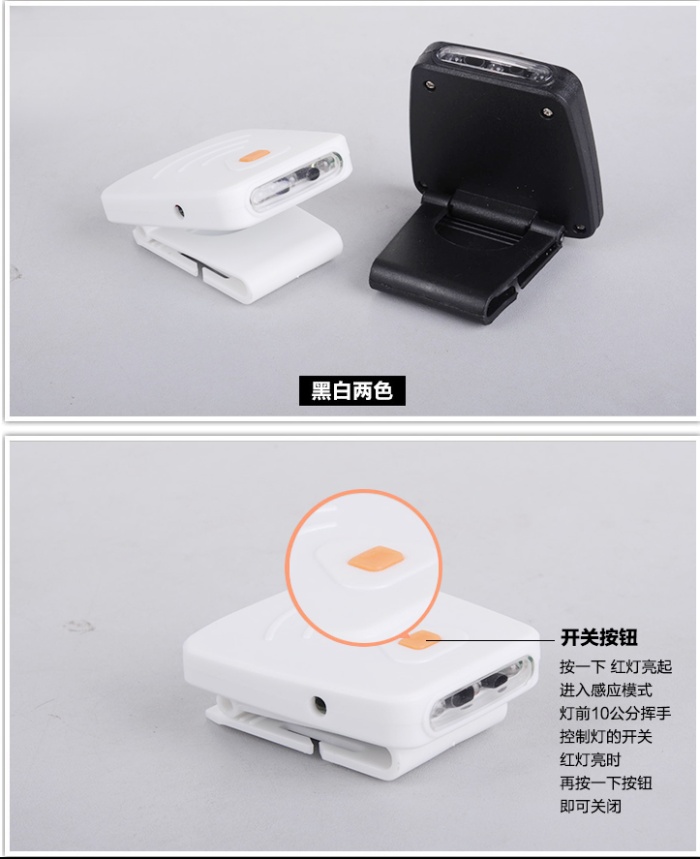 黑白两色

开关按钮

按一下 红灯亮起
进入感应模式
灯前10公分挥手
控制灯的开关
红灯亮时
再按一下按钮
即可关闭