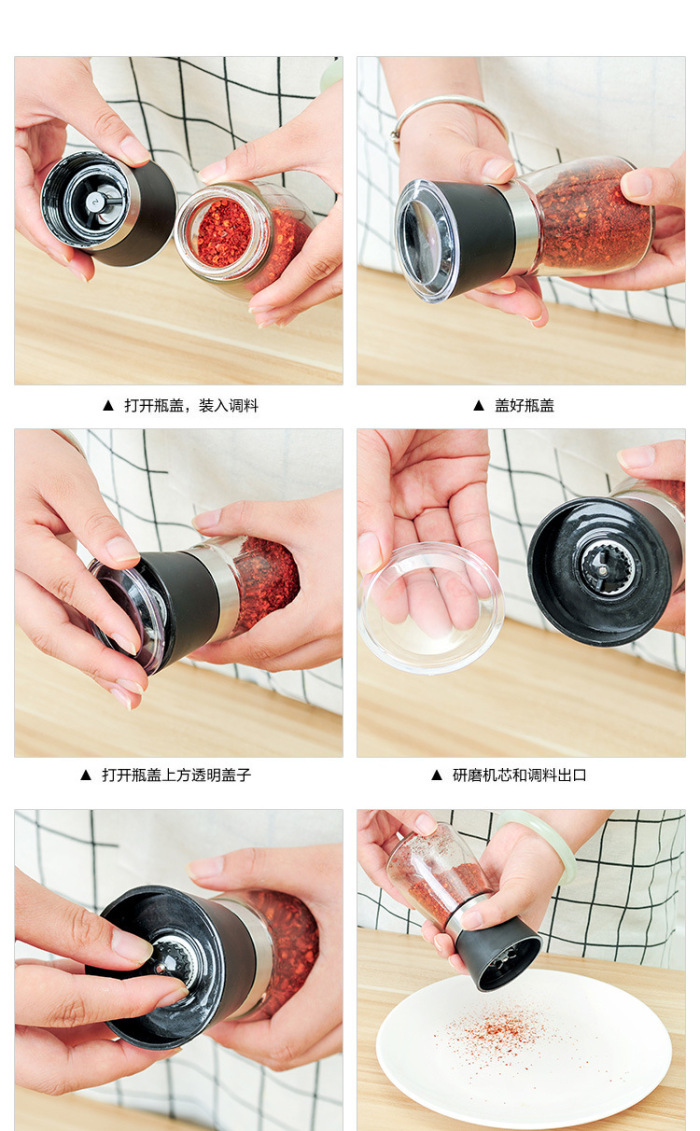 ▲ 打开瓶盖，装入调料

▲ 盖好瓶盖

▲ 打开瓶盖上方透明盖子

▲ 研磨机芯和调料出口