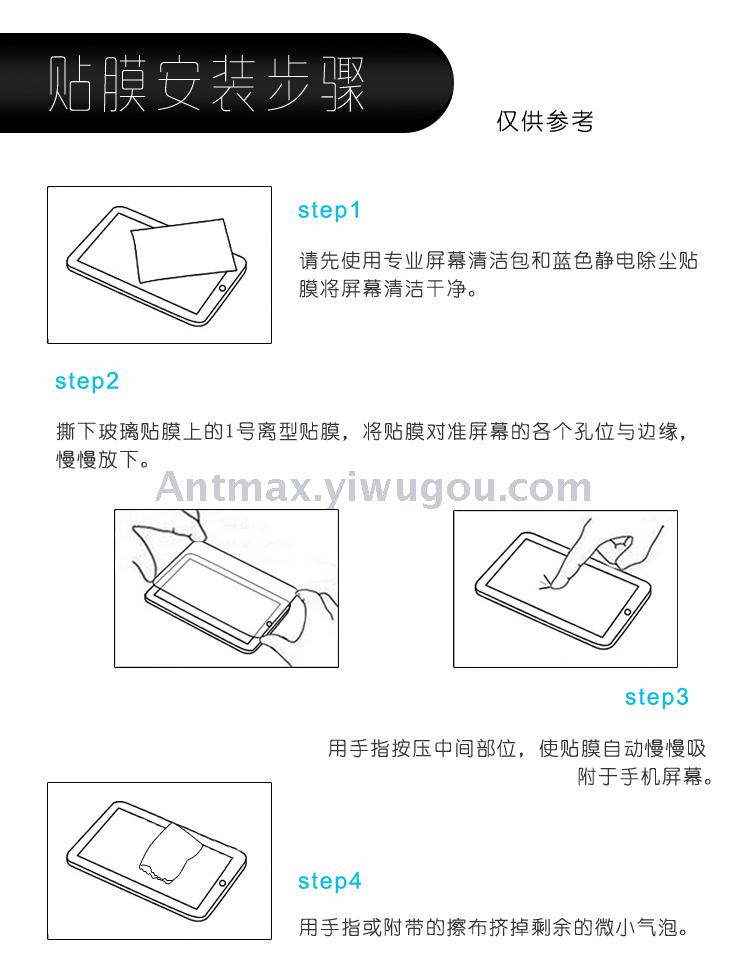 贴膜安装步骤

仅供参考

step1

请先使用专业屏幕清洁包和蓝色静电除尘贴膜将屏幕清洁干净。

step2

撕下玻璃贴膜上的1号离型贴膜，将贴膜对准屏幕的各个孔位与边缘，慢慢放下。

Antmax.yiwugou.com

step3

用手指按压中间部位，使贴膜自动慢慢吸附于手机屏幕。

step4

用手指或附带的擦布挤掉剩余的微小气泡。