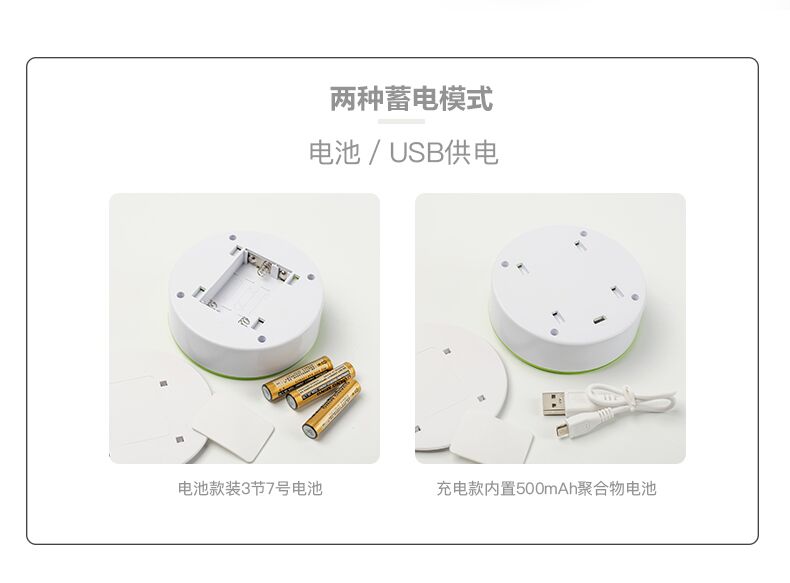 两种蓄电模式

电池 / USB供电

电池款装3节7号电池

充电款内置500mAh聚合物电池