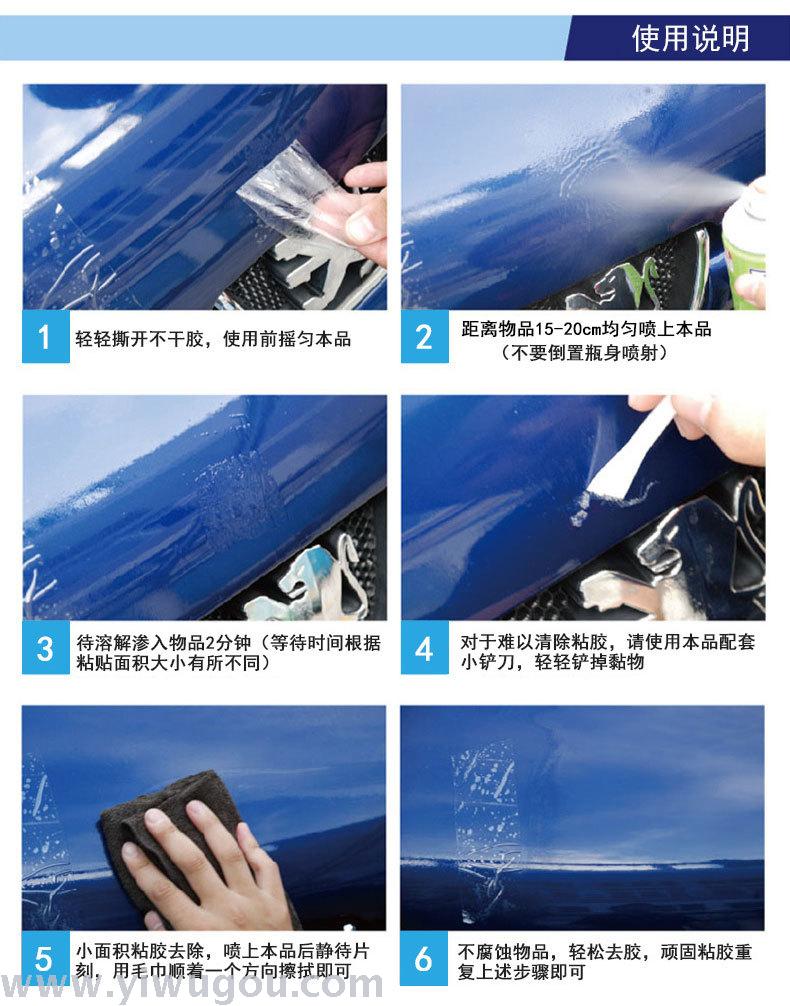 使用说明

1 轻轻撕开不干胶，使用前摇匀本品

2 距离物品15-20cm均匀喷上本品（不要倒置瓶身喷射）

3 待溶解渗入物品2分钟（等待时间根据粘贴面积大小有所不同）

4 对于难以清除粘胶，请使用本品配套小铲刀，轻轻铲掉黏物

5 小面积粘胶去除，喷上本品后静待片刻，用毛巾顺着一个方向擦拭即可

6 不腐蚀物品，轻松去胶，顽固粘胶重复上述步骤即可

www.yiwugou.com