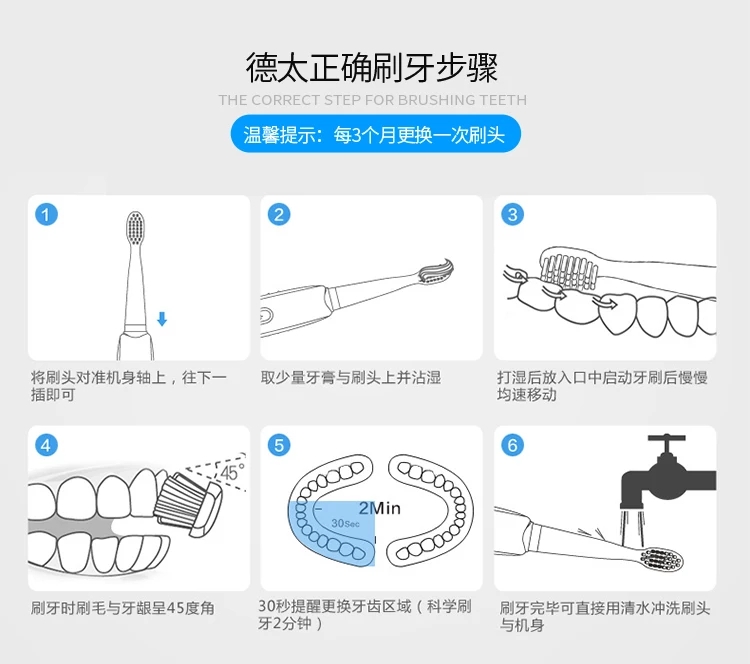 德太正确刷牙步骤

THE CORRECT STEP FOR BRUSHING TEETH

温馨提示：每3个月更换一次刷头

1

将刷头对准机身轴上，往下一插即可

2

取少量牙膏与刷头上并沾湿

3

打湿后放入口中启动牙刷后慢慢均速移动

4

45°

刷牙时刷毛与牙龈呈45度角

5

2Min

30Sec

30秒提醒更换牙齿区域（科学刷牙2分钟）

6

刷牙完毕可直接用清水冲洗刷头与机身