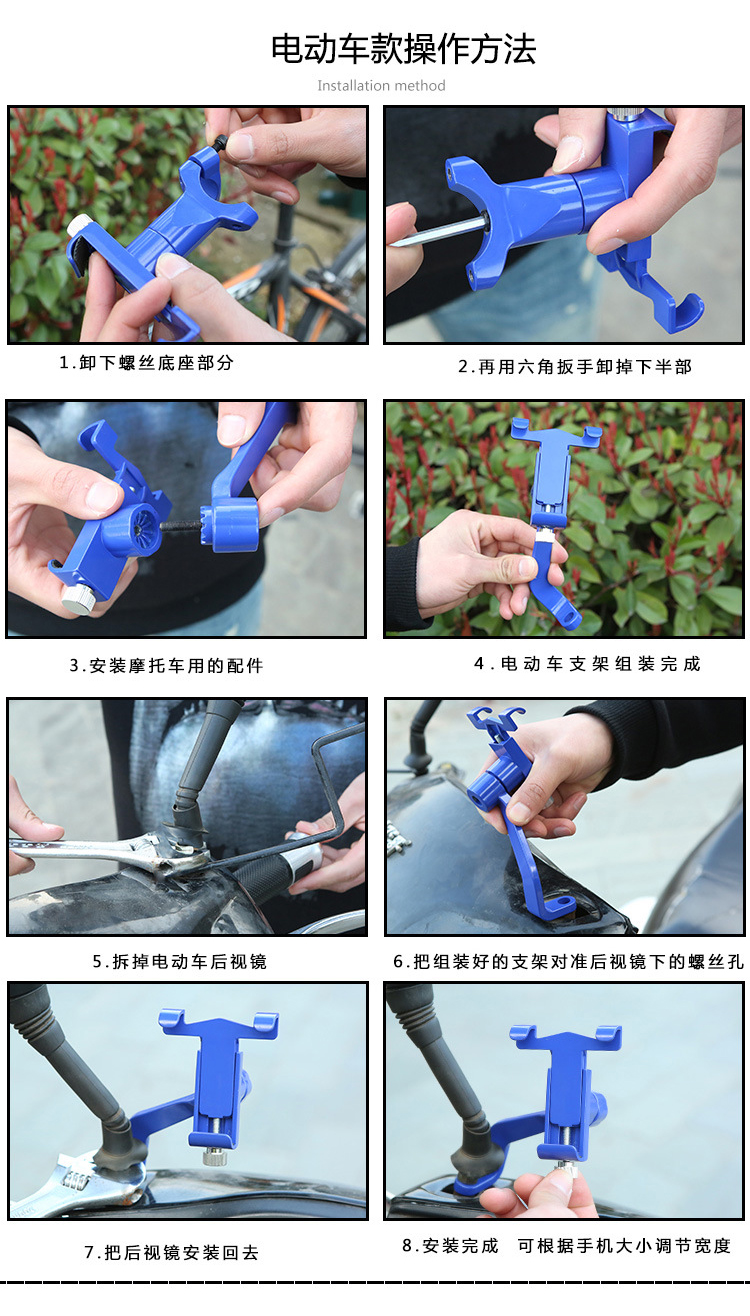 电动车款操作方法

Installation method

1.卸下螺丝底座部分

2.再用六角扳手卸掉下半部

3.安装摩托车用的配件

4.电动车支架组装完成

5.拆掉电动车后视镜

6.把组装好的支架对准后视镜下的螺丝孔

7.把后视镜安装回去

8.安装完成 可根据手机大小调节宽度