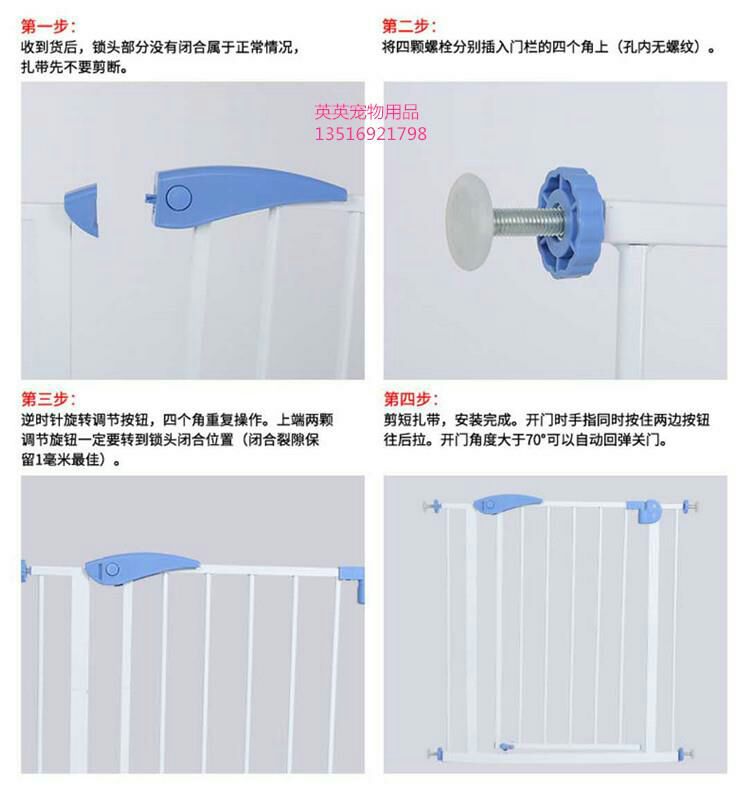 第一步：
收到货后，锁头部分没有闭合属于正常情况，扎带先不要剪断。

第二步：
将四颗螺栓分别插入门栏的四个角上（孔内无螺纹）。

英英宠物用品
13516921798

第三步：
逆时针旋转调节按钮，四个角重复操作。上端两颗调节旋钮一定要转到锁头闭合位置（闭合裂隙保留1毫米最佳）。

第四步：
剪短扎带，安装完成。开门时手指同时按住两边按钮往后拉。开门角度大于70°可以自动回弹关门。