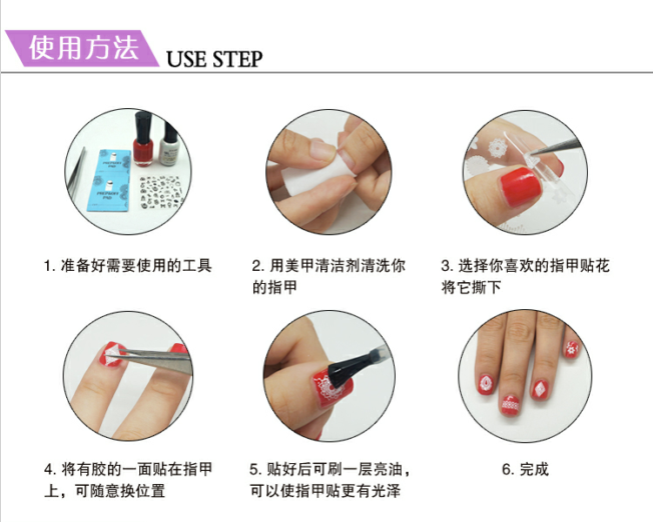 使用方法 USE STEP

1. 准备好需要使用的工具

2. 用美甲清洁剂清洗你的指甲

3. 选择你喜欢的指甲贴花将它撕下

4. 将有胶的一面贴在指甲上，可随意换位置

5. 贴好后可刷一层亮油，可以使指甲贴更有光泽

6. 完成