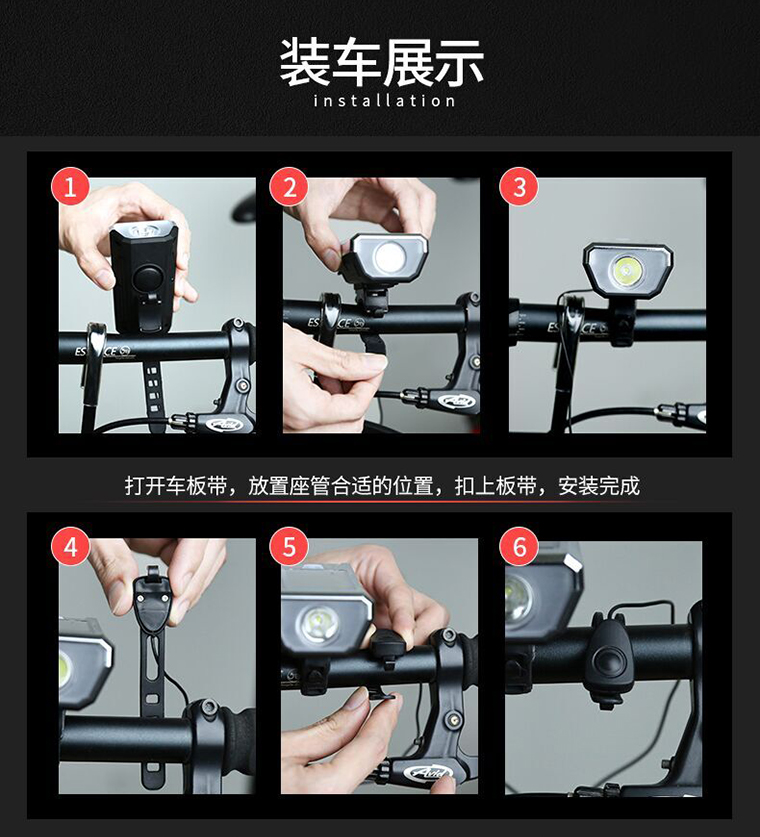 装车展示
installation

1

2

3

打开车板带，放置座管合适的位置，扣上板带，安装完成

4

5

6