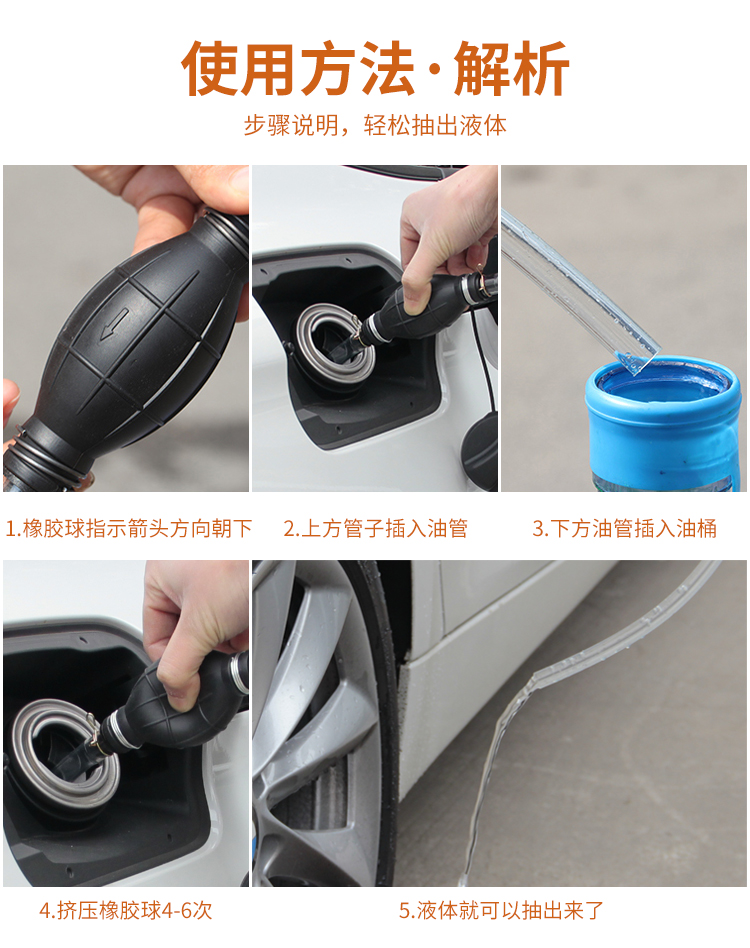 使用方法·解析

步骤说明，轻松抽出液体

1.橡胶球指示箭头方向朝下

2.上方管子插入油管

3.下方油管插入油桶

4.挤压橡胶球4-6次

5.液体就可以抽出来了