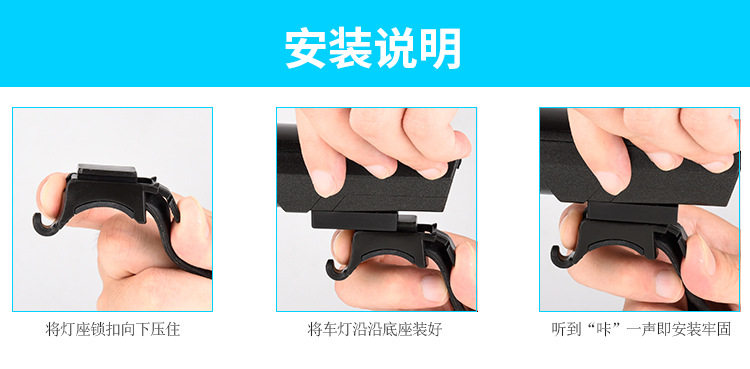 安装说明

将灯座锁扣向下压住

将车灯沿沿底座装好

听到“咔”一声即安装牢固