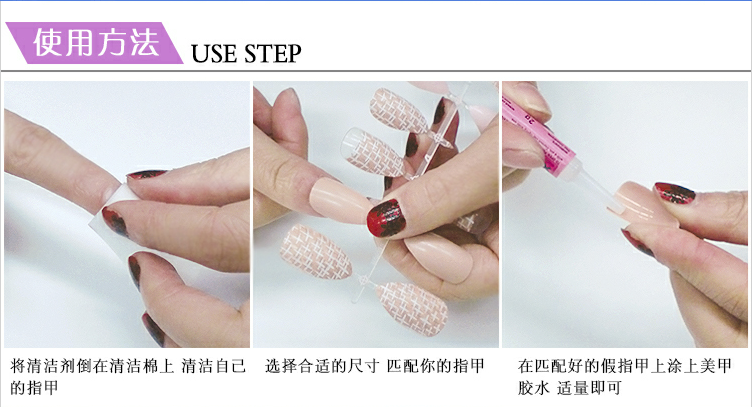 使用方法 USE STEP

将清洁剂倒在清洁棉上 清洁自己的指甲

选择合适的尺寸 匹配你的指甲

在匹配好的假指甲上涂上美甲胶水 适量即可