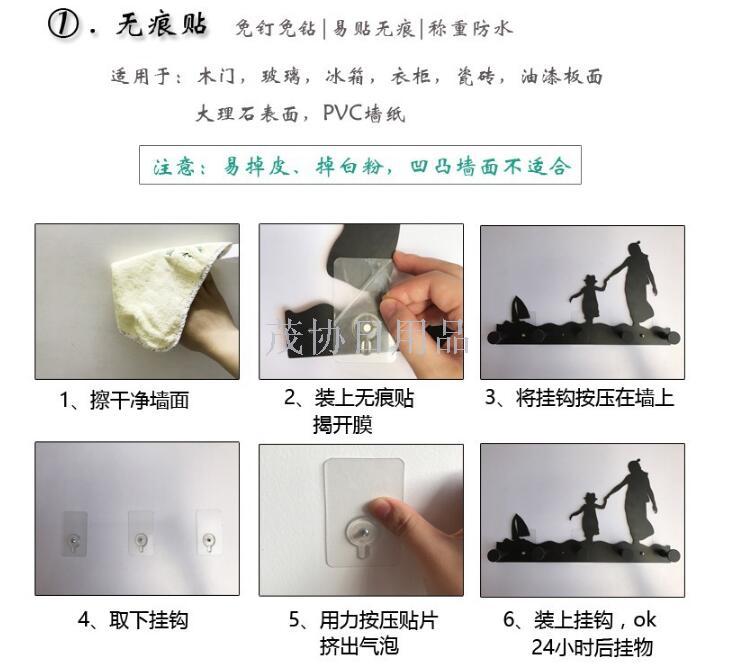 ①. 无痕贴 免钉免钻|易贴无痕|称重防水

适用于：木门，玻璃，冰箱，衣柜，瓷砖，油漆板面 大理石表面，PVC墙纸

注意：易掉皮、掉白粉，凹凸墙面不适合

茂协日用品

1、擦干净墙面

2、装上无痕贴 揭开膜

3、将挂钩按压在墙上

4、取下挂钩

5、用力按压贴片 挤出气泡

6、装上挂钩，ok 24小时后挂物