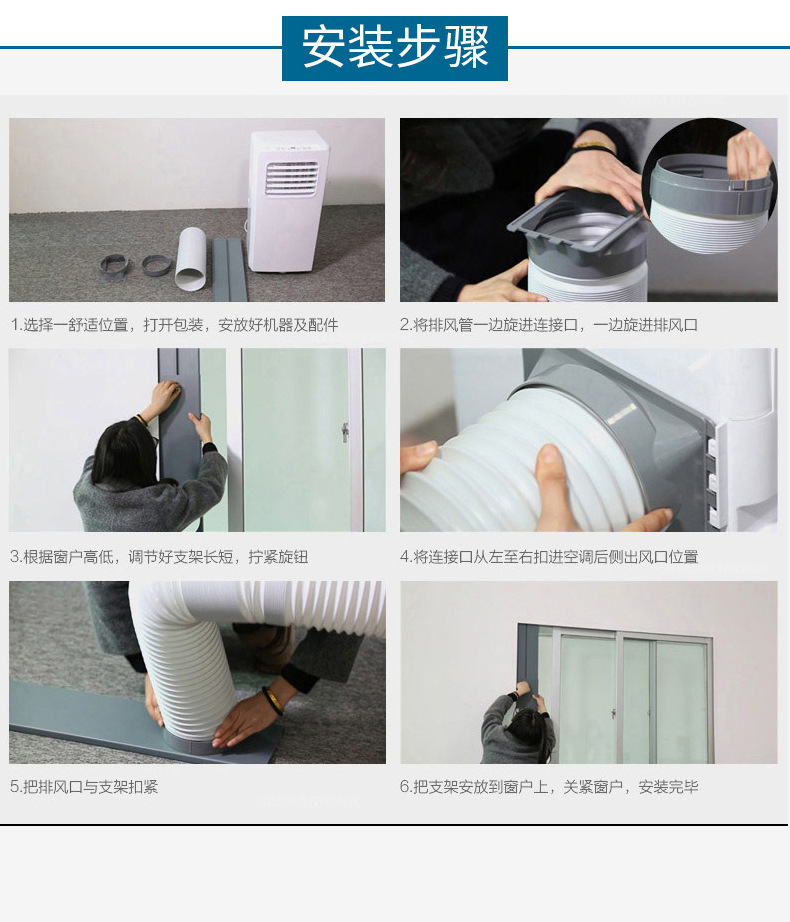 安装步骤

1.选择一舒适位置，打开包装，安放好机器及配件

2.将排风管一边旋进连接口，一边旋进排风口

3.根据窗户高低，调节好支架长短，拧紧旋钮

4.将连接口从左至右扣进空调后侧出风口位置

5.把排风口与支架扣紧

6.把支架安放到窗户上，关紧窗户，安装完毕