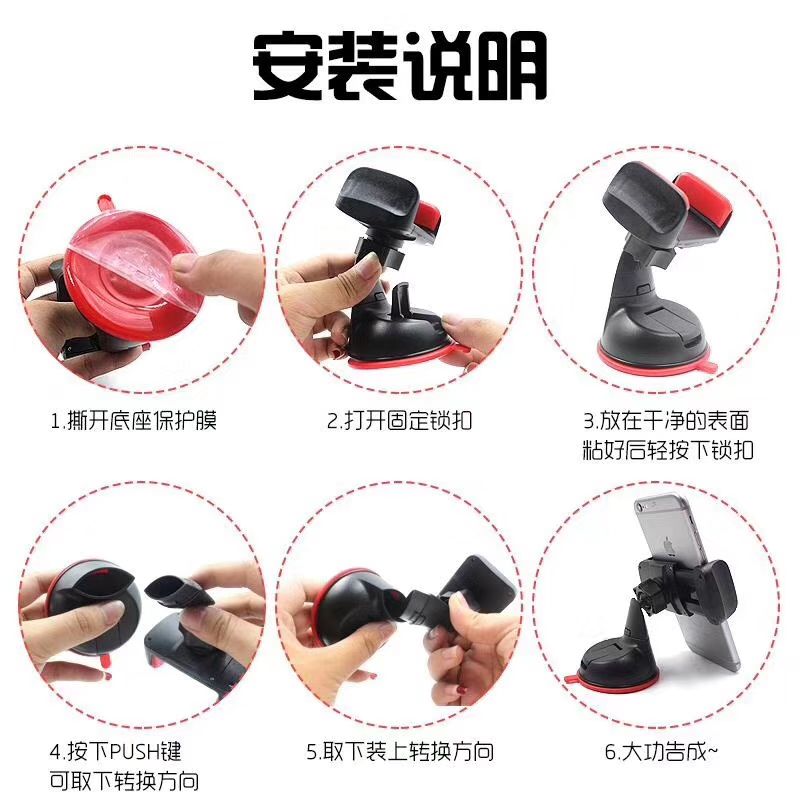 安装说明

1.撕开底座保护膜

2.打开固定锁扣

3.放在干净的表面
粘好后轻按下锁扣

4.按下PUSH键
可取下转换方向

5.取下装上转换方向

6.大功告成~