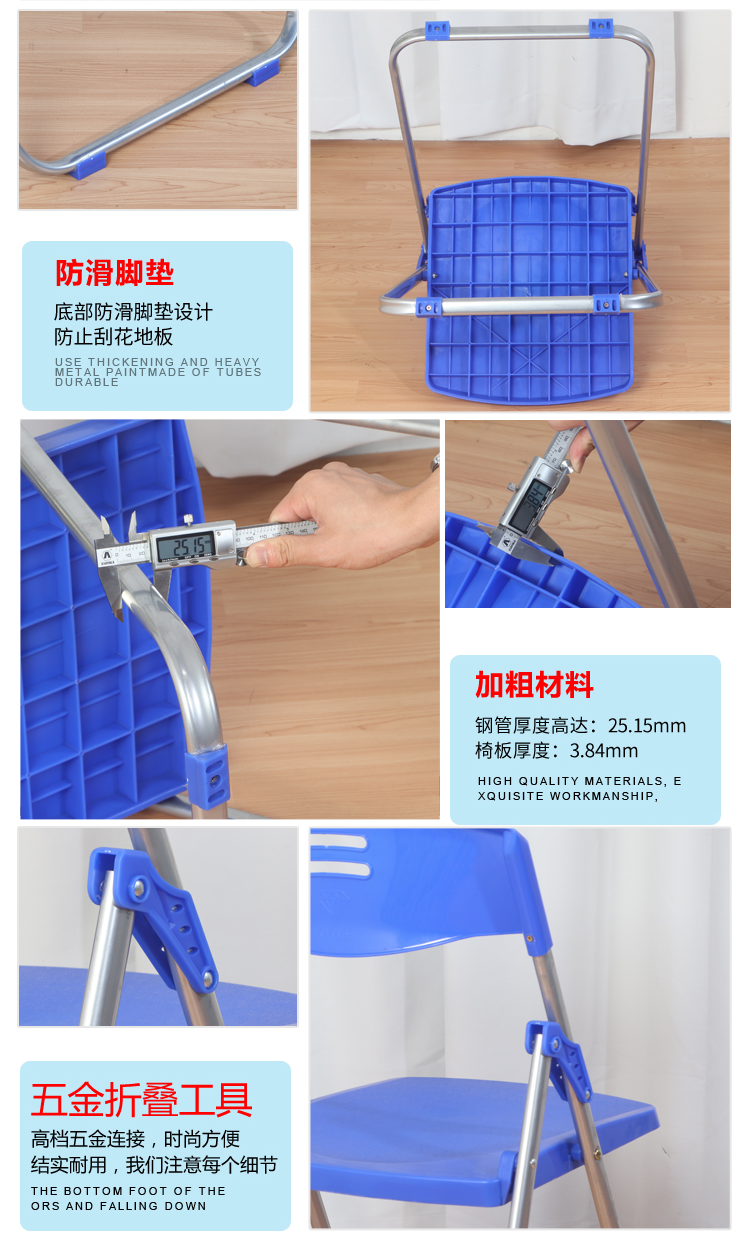 防滑脚垫

底部防滑脚垫设计
防止刮花地板

USE THICKENING AND HEAVY METAL PAINTMADE OF TUBES DURABLE

25.15

加粗材料

钢管厚度高达：25.15mm
椅板厚度：3.84mm

HIGH QUALITY MATERIALS, E XQUISITE WORKMANSHIP,

五金折叠工具

高档五金连接，时尚方便
结实耐用，我们注意每个细节

THE BOTTOM FOOT OF THE ORS AND FALLING DOWN