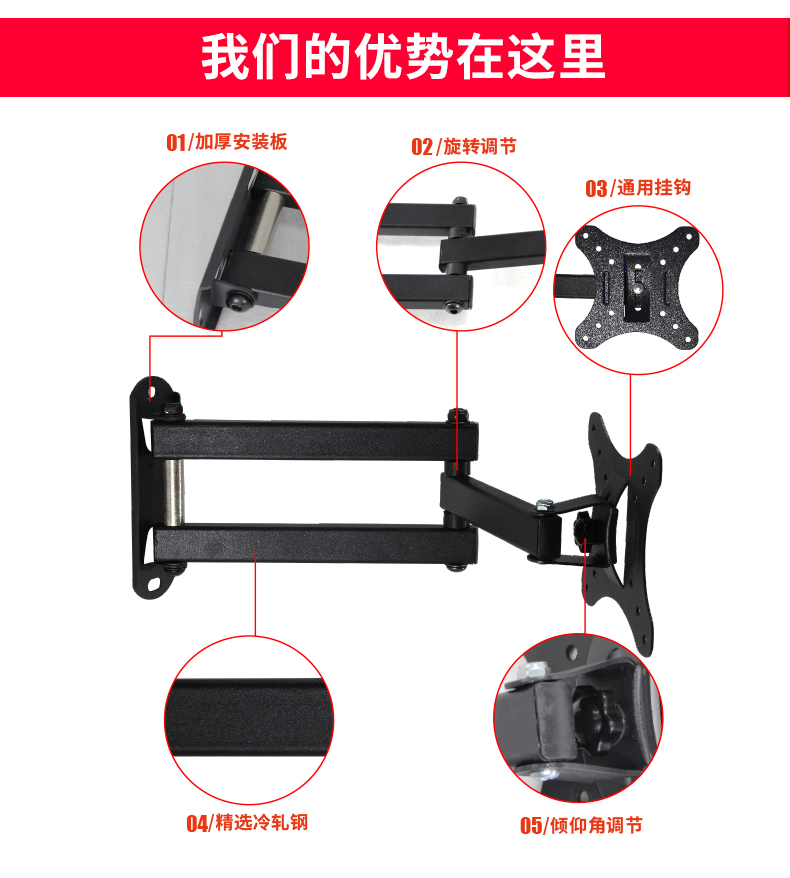 我们的优势在这里

01/加厚安装板

02/旋转调节

03/通用挂钩

04/精选冷轧钢

05/倾仰角调节