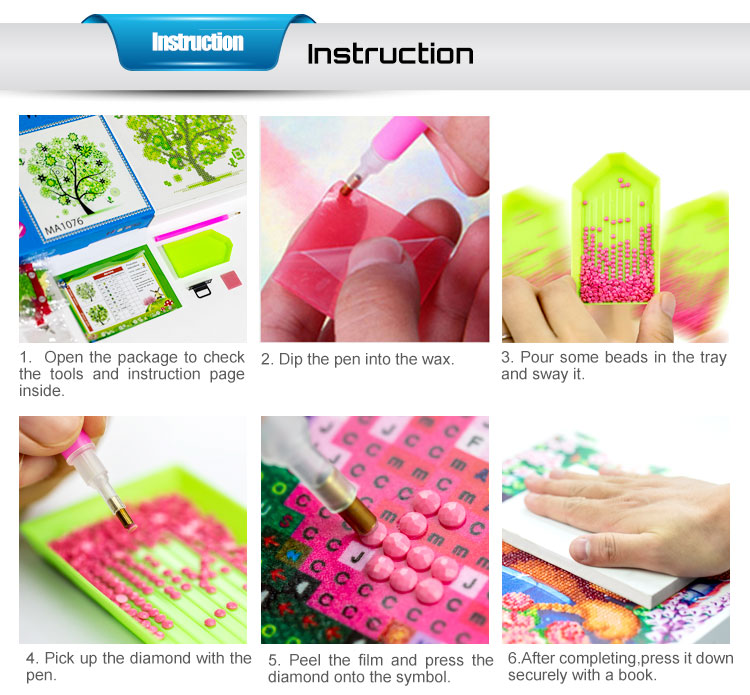 Instruction

Instruction

MA1076

1. Open the package to check the tools and instruction page inside.

2. Dip the pen into the wax.

3. Pour some beads in the tray and sway it.

4. Pick up the diamond with the pen.

5. Peel the film and press the diamond onto the symbol.

6.After completing,press it down securely with a book.