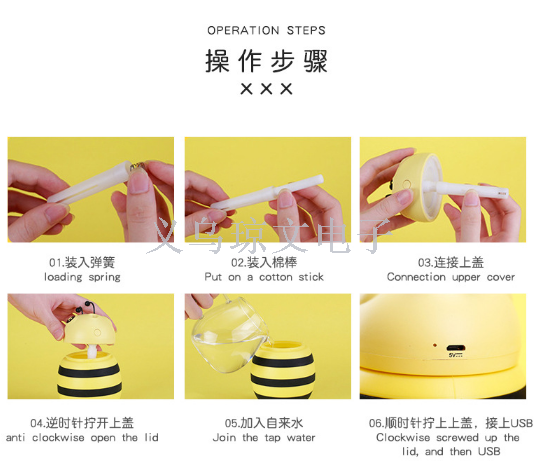 OPERATION STEPS
操作步骤
×××

义乌琼文电子

01.装入弹簧
loading spring

02.装入棉棒
Put on a cotton stick

03.连接上盖
Connection upper cover

5V

04.逆时针拧开上盖
anti clockwise open the lid

05.加入自来水
Join the tap water

06.顺时针拧上上盖，接上USB
Clockwise screwed up the lid, and then USB