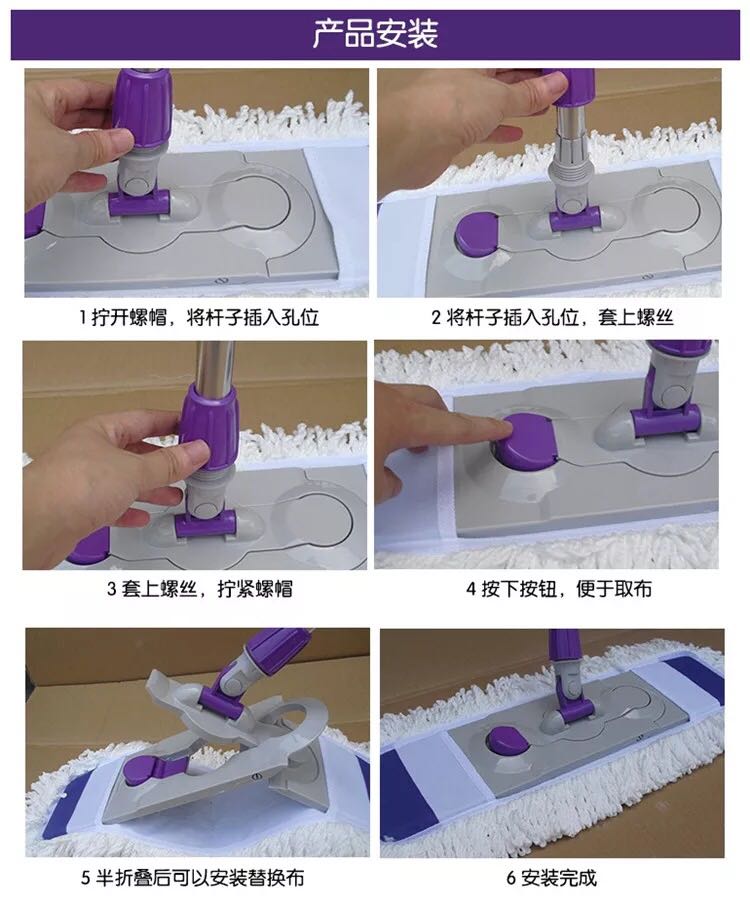 产品安装

1 拧开螺帽，将杆子插入孔位

2 将杆子插入孔位，套上螺丝

3 套上螺丝，拧紧螺帽

4 按下按钮，便于取布

5 半折叠后可以安装替换布

6 安装完成