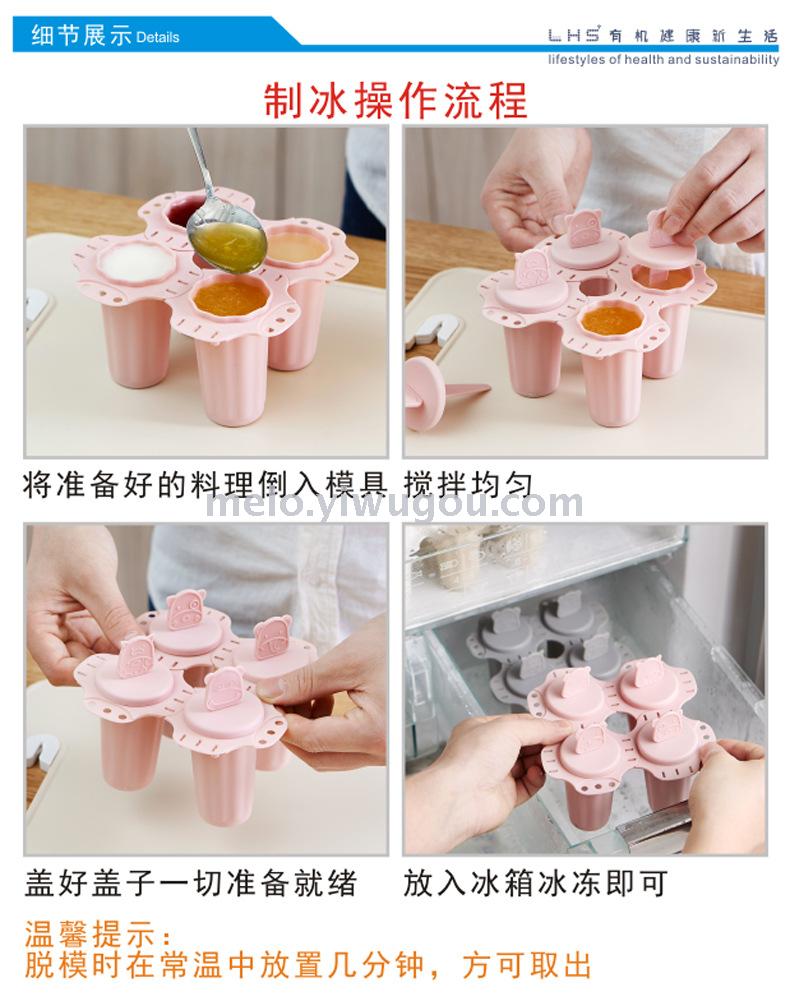 细节展示 Details

LHS 有机健康新生活
lifestyles of health and sustainability

制冰操作流程

将准备好的料理倒入模具 搅拌均匀

melo.yiwugou.com

盖好盖子一切准备就绪 放入冰箱冰冻即可

温馨提示：
脱模时在常温中放置几分钟，方可取出