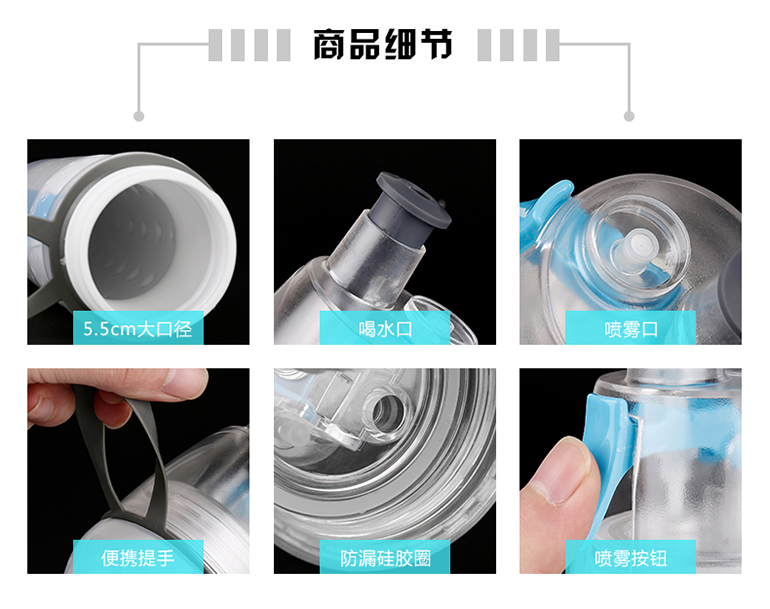 商品细节

5.5cm大口径

喝水口

喷雾口

便携提手

防漏硅胶圈

喷雾按钮