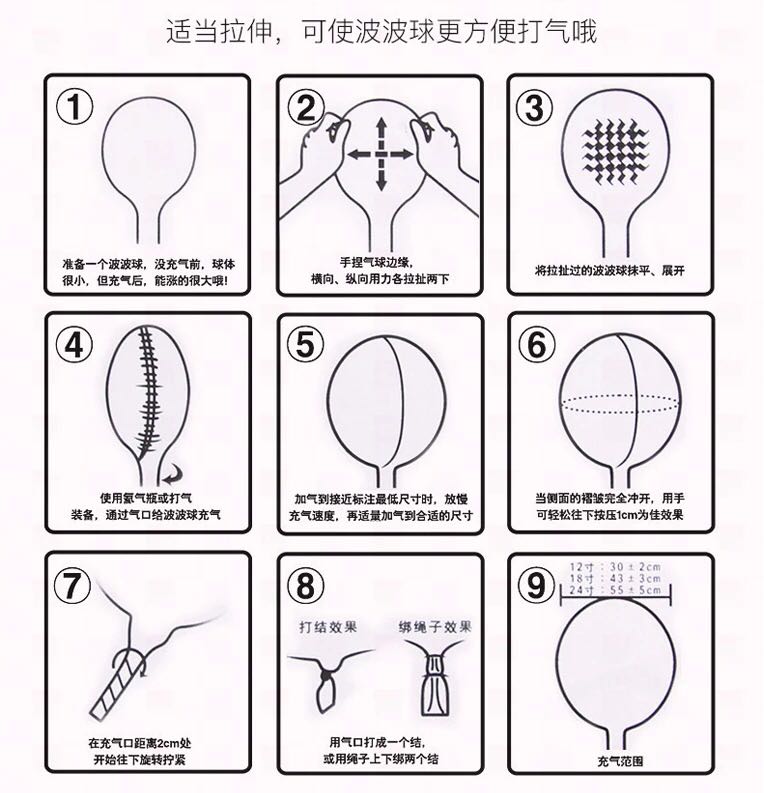 适当拉伸，可使波波球更方便打气哦

①
准备一个波波球，没充气前，球体很小，但充气后，能涨的很大哦！

②
手捏气球边缘，横向、纵向用力各拉扯两下

③
将拉扯过的波波球抹平、展开

④
使用氦气瓶或打气装备，通过气口给波波球充气

⑤
加气到接近标注最低尺寸时，放慢充气速度，再适量加气到合适的尺寸

⑥
当侧面的褶皱完全冲开，用手可轻松往下按压1cm为佳效果

⑦
在充气口距离2cm处开始往下旋转拧紧

⑧
打结效果
绑绳子效果
用气口打成一个结，或用绳子上下绑两个结

⑨
12寸：30 ± 2cm
18寸：43 ± 3cm
24寸：55 ± 5cm
充气范围