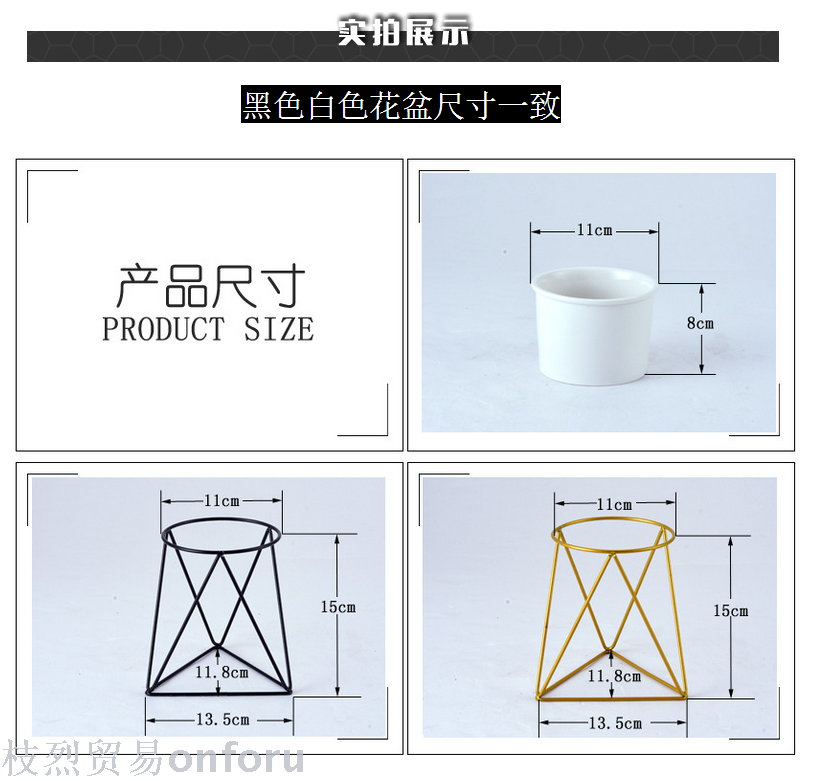 实拍展示

黑色白色花盆尺寸一致

产品尺寸
PRODUCT SIZE

11cm
8cm

11cm
15cm
11.8cm
13.5cm

11cm
15cm
11.8cm
13.5cm

枚烈贸易onforu